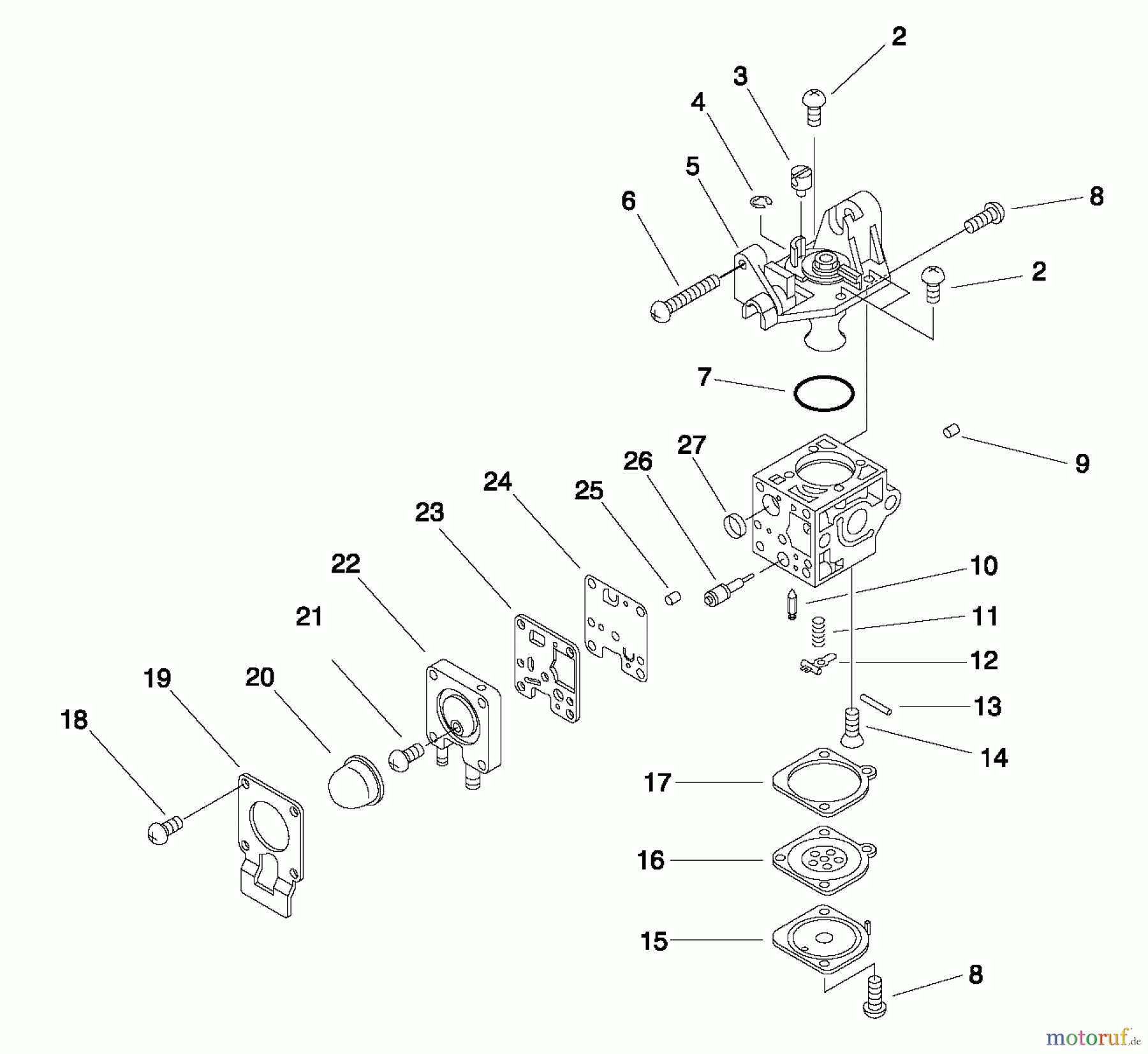 2
3
4
5
6
8
2
7
9
27
26
25
24
23
22
21
20
19
18
10
11
12
13
14
17
16
15
8
motoruf.de