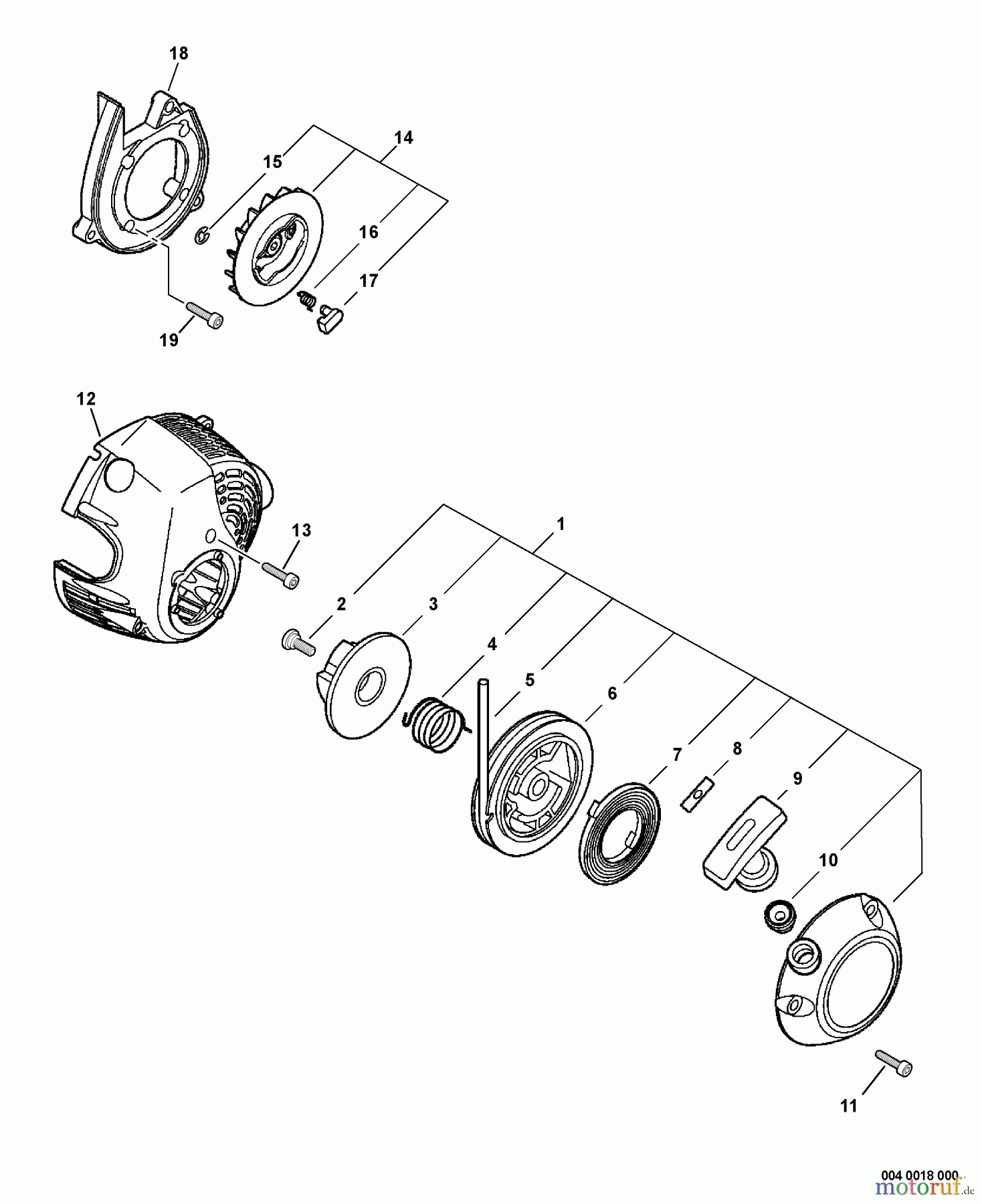 18

14

15

16

17

19

12

13

1

2

3

4

5

6

7

8

9

10

11

004 0018 000

motoruf.de