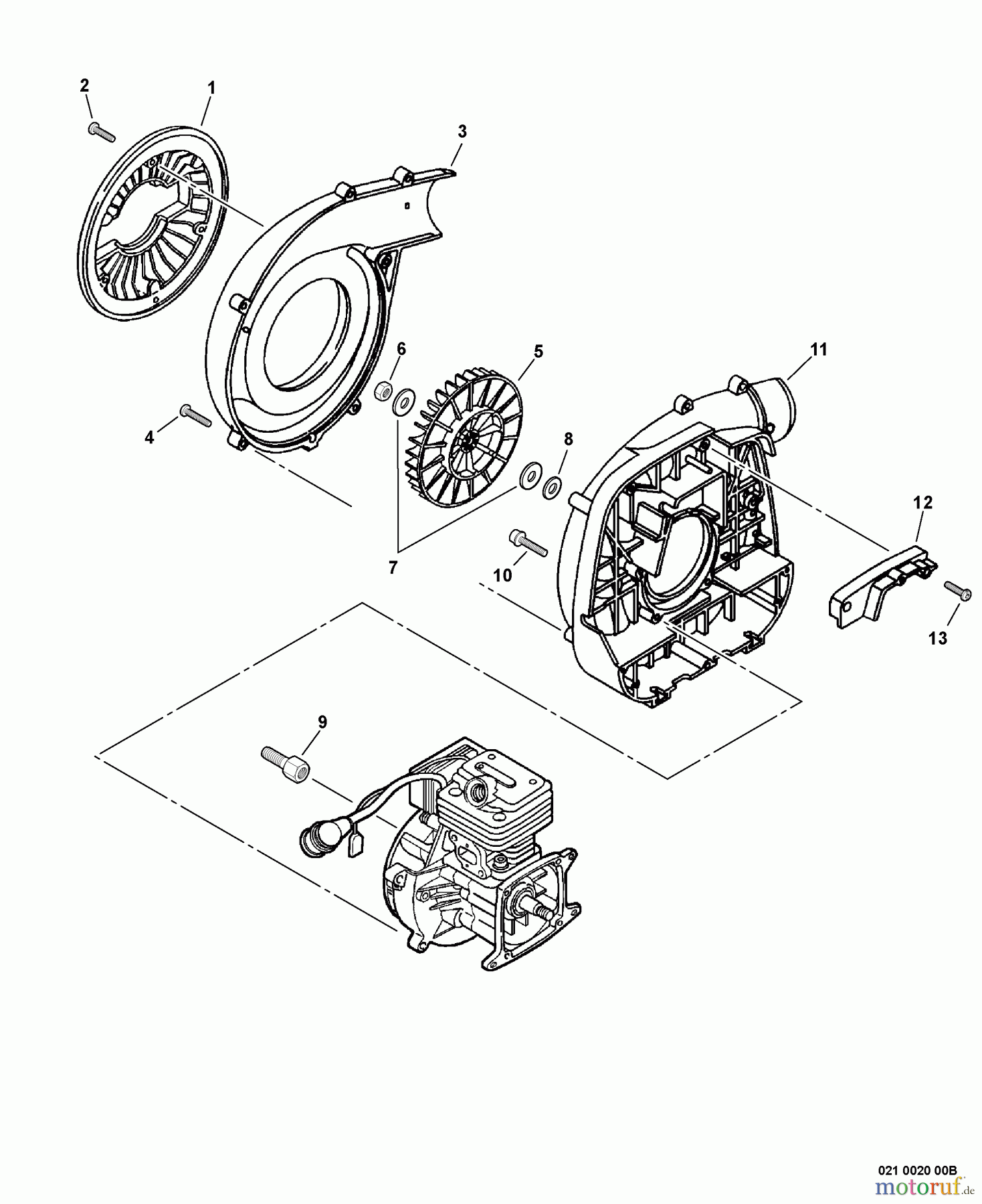 2
1
3
6
5
11
4
8
12
7
10
13
9
021 0020 00B
motoruf.de