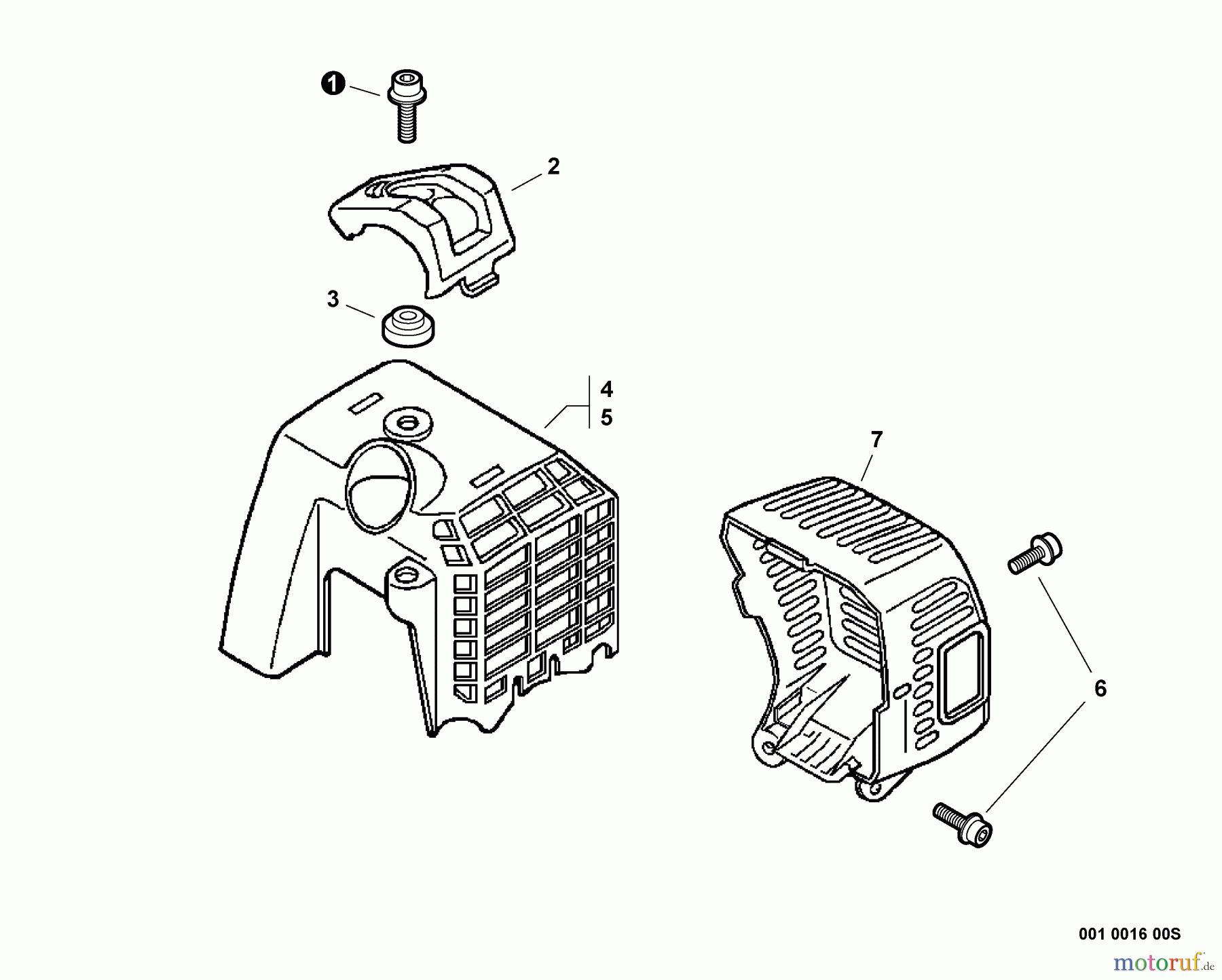 1
2
3
4
5
7
6
001 0016 00S
motoruf.de