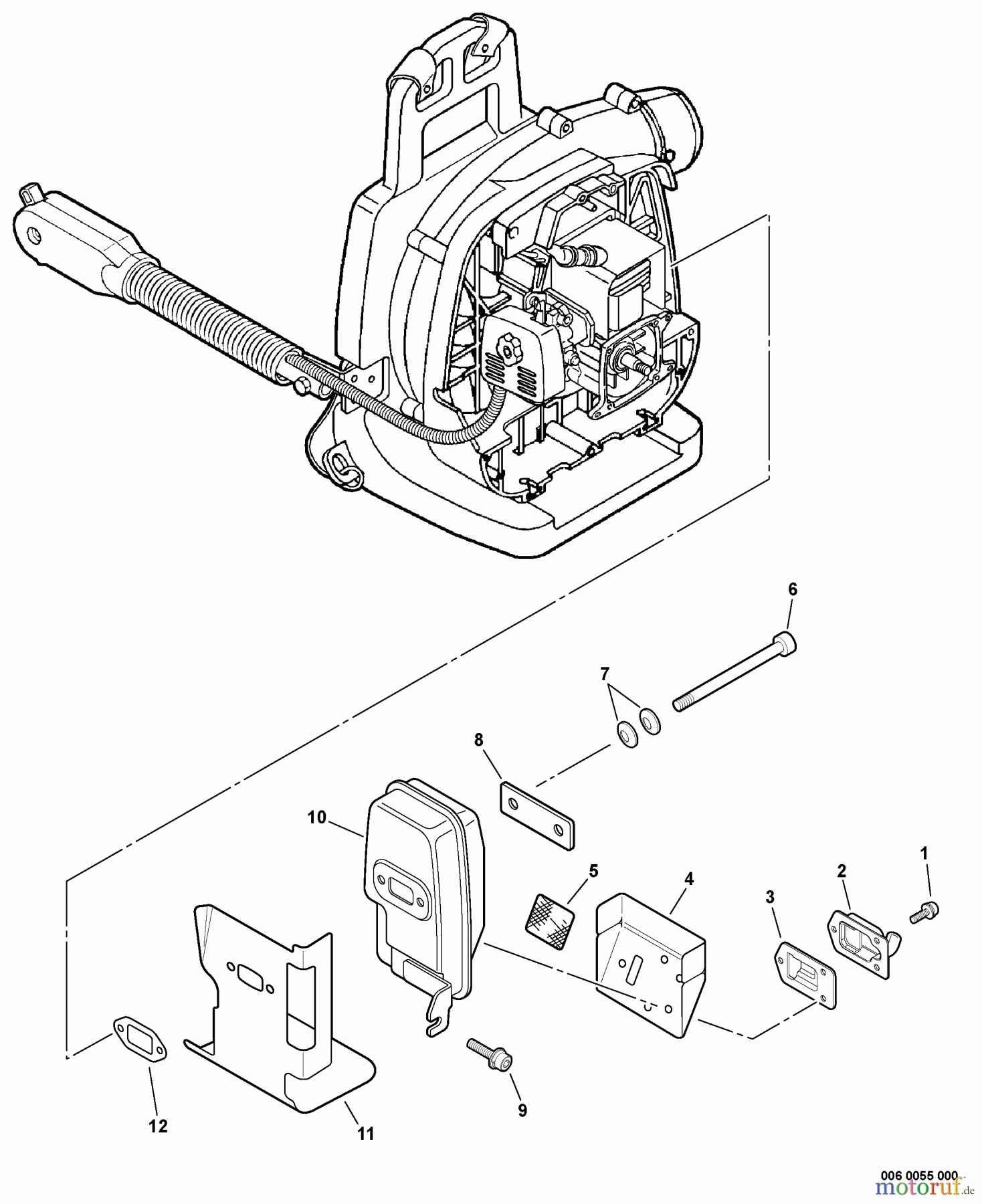 6

7

8

10

5

4

3

2

1

12

11

9

006 0055 000

motoruf.de