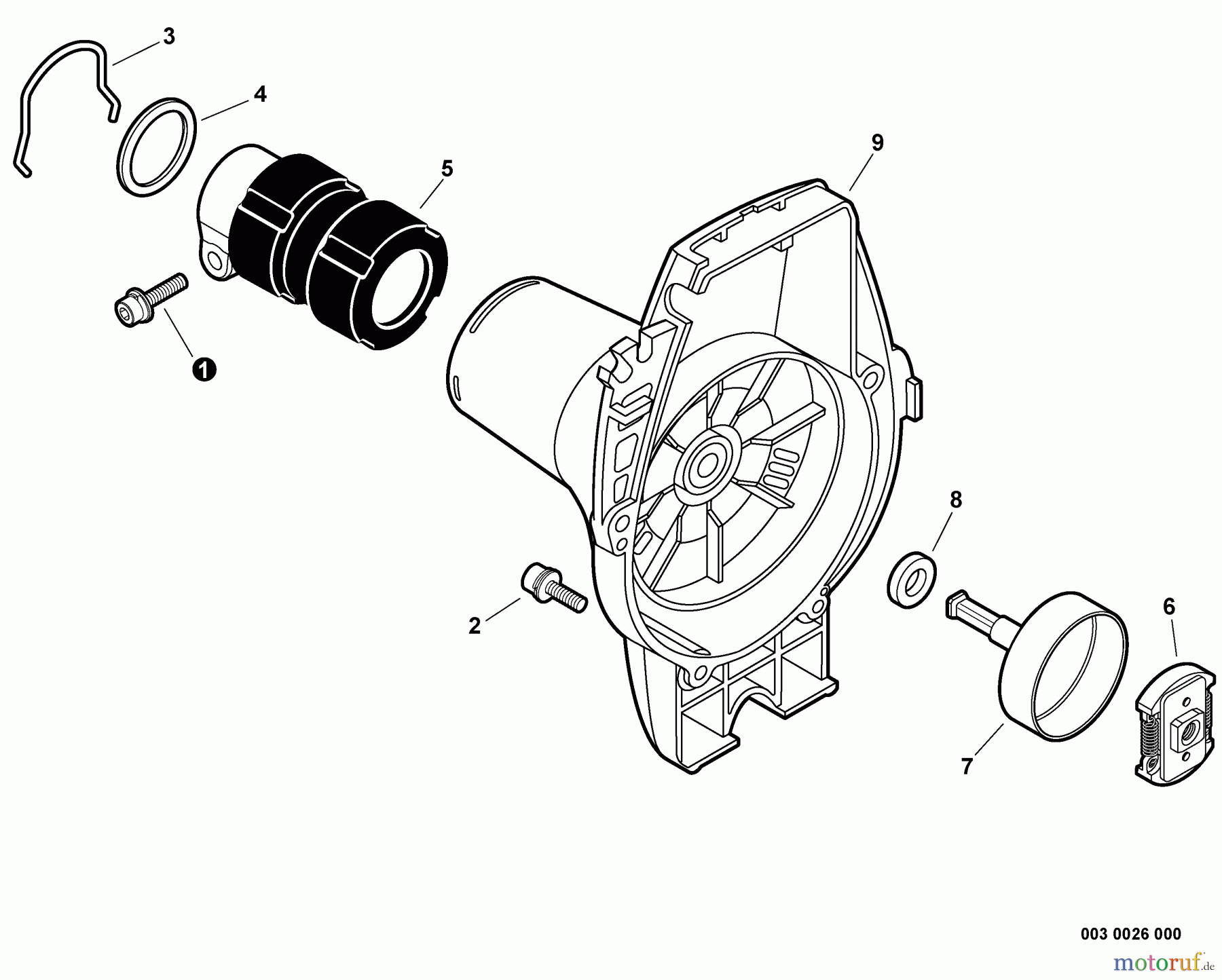 3
4
5
9
1
8
2
6
7
003 0026 000
motoruf.de