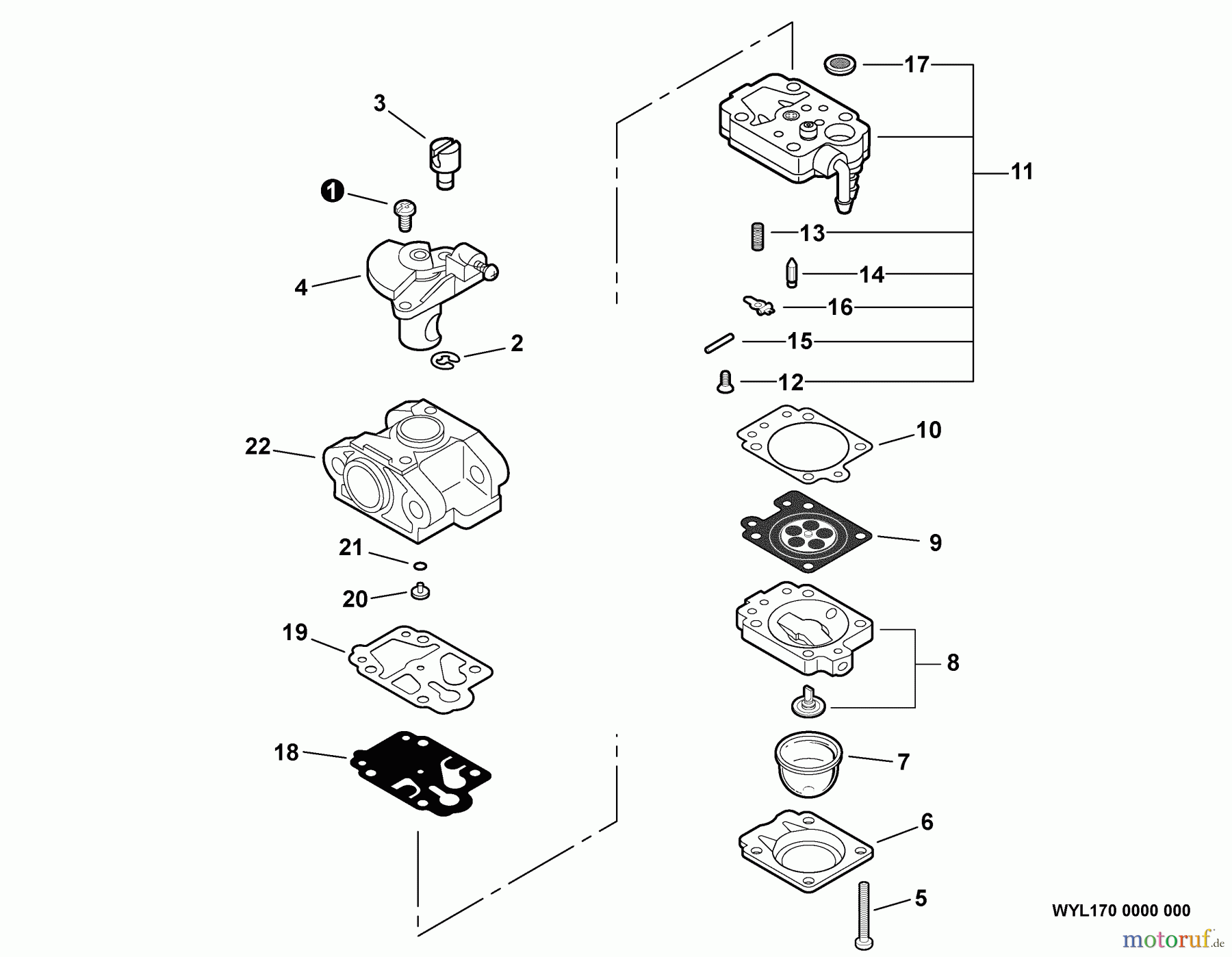 3
1
4
2
22
21
20
19
18
17
11
13
14
16
15
12
10
9
8
7
6
5
WYL170 0000 000
motoruf.de