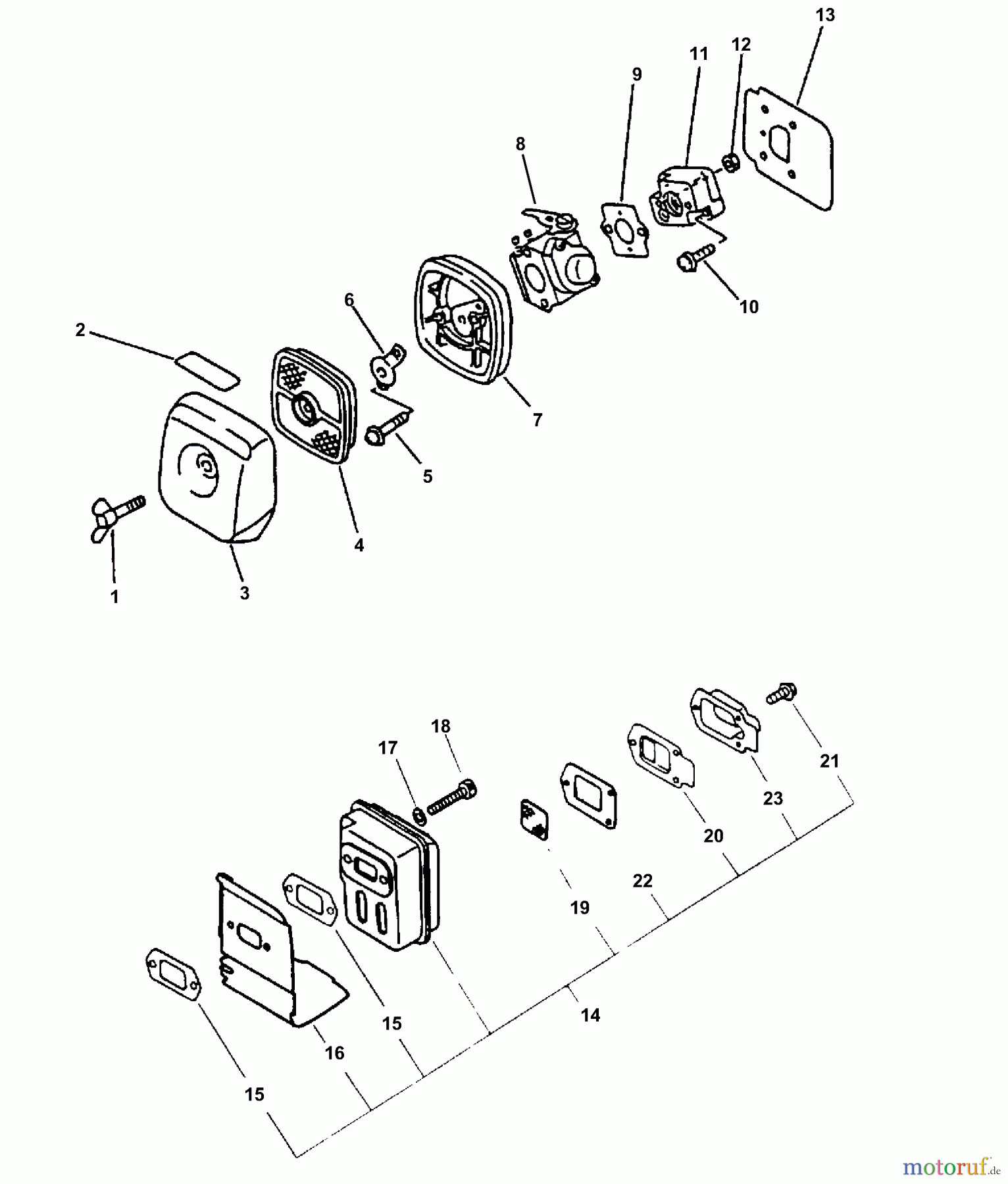 13
12
11
9
8
10
6
2
7
5
4
1
3

18
17
21
23
20
22
19
14
15
16
15

motoruf.de