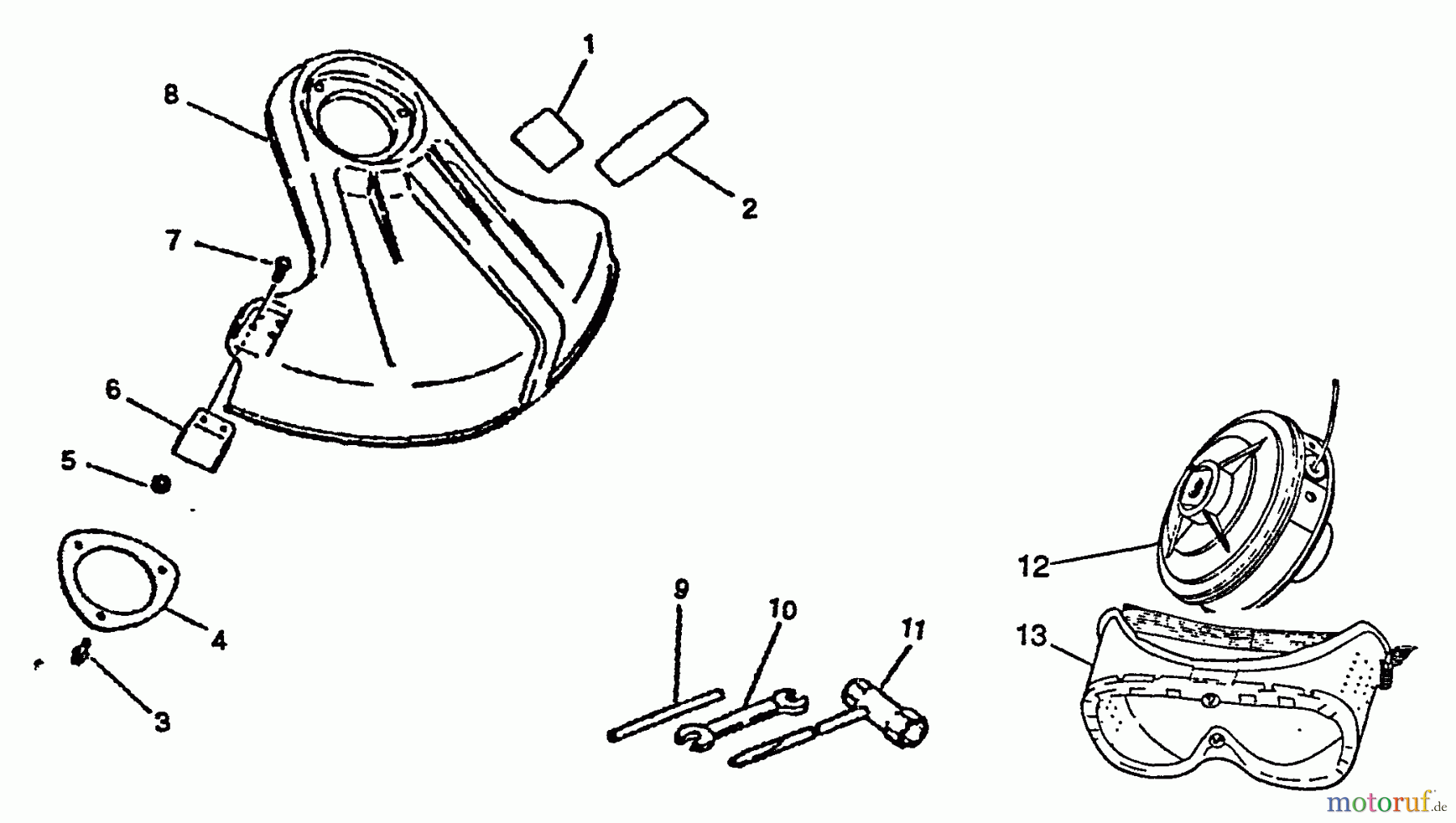 1
8
2
7
6
5
4
3
9
10
11
12
13
motoruf.de