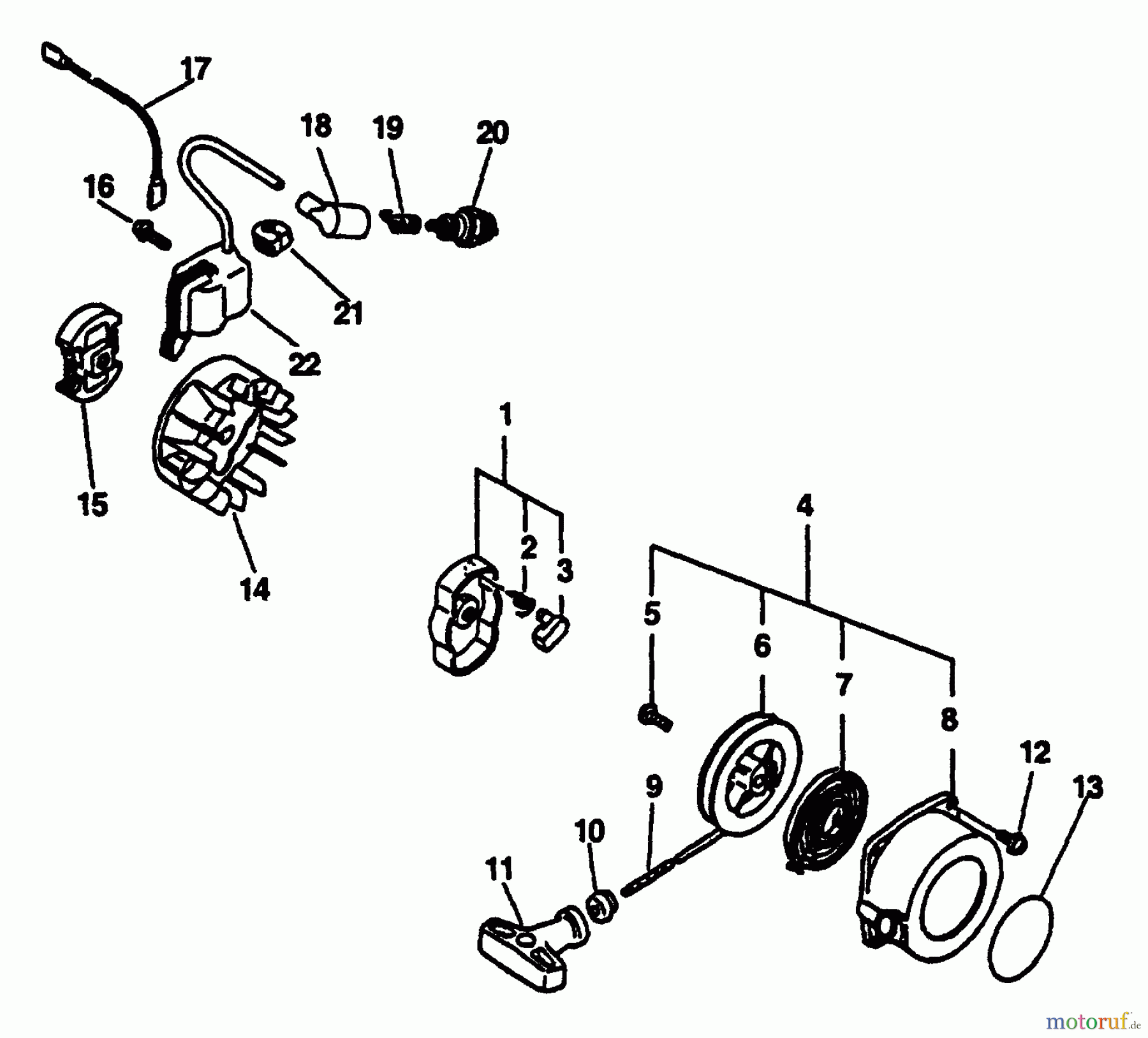 17
18
19
20
16
21
22
15
14
1
2
3
4
5
6
7
8
12
13
9
10
11
motoruf.de