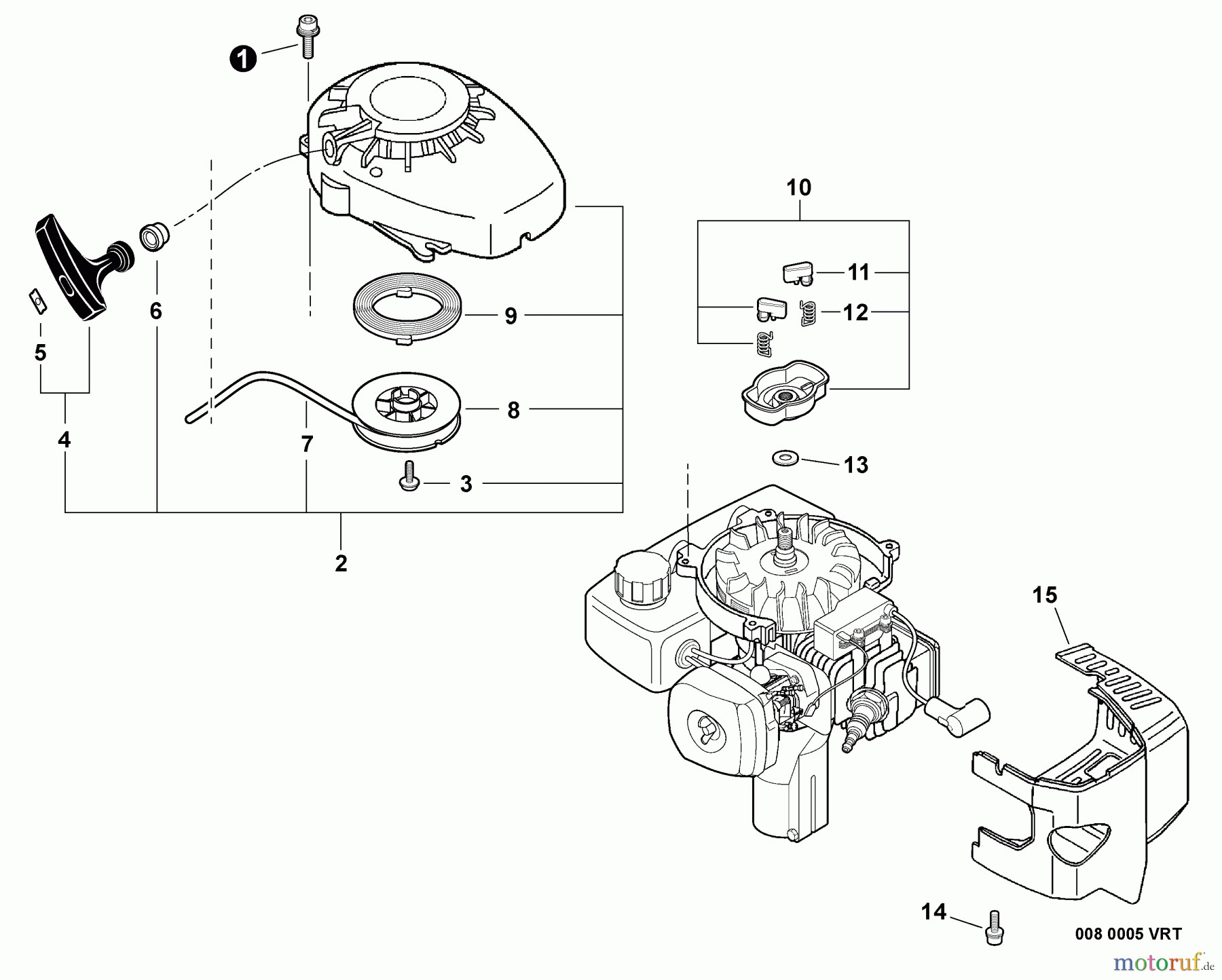 1
10
11
12
6
9
5
8
4
7
13
3
2
15
14
008 0005 VRT
motoruf.de