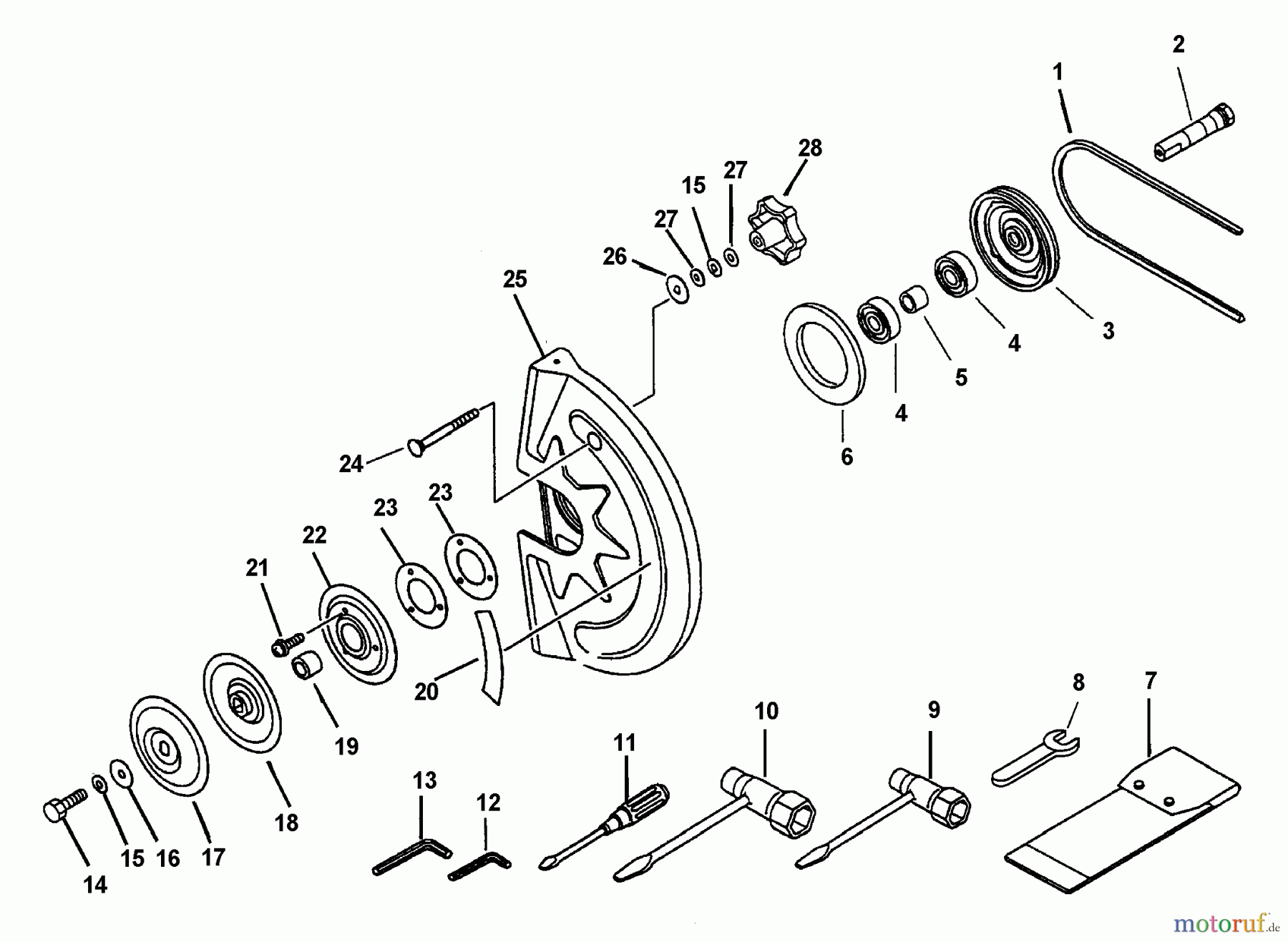 2
1
28
27
15
27
26
25
3
4
5
4
6
24
23
23
22
21
20
19
18
17
16
15
14
13
12
11
10
9
8
7
motoruf.de