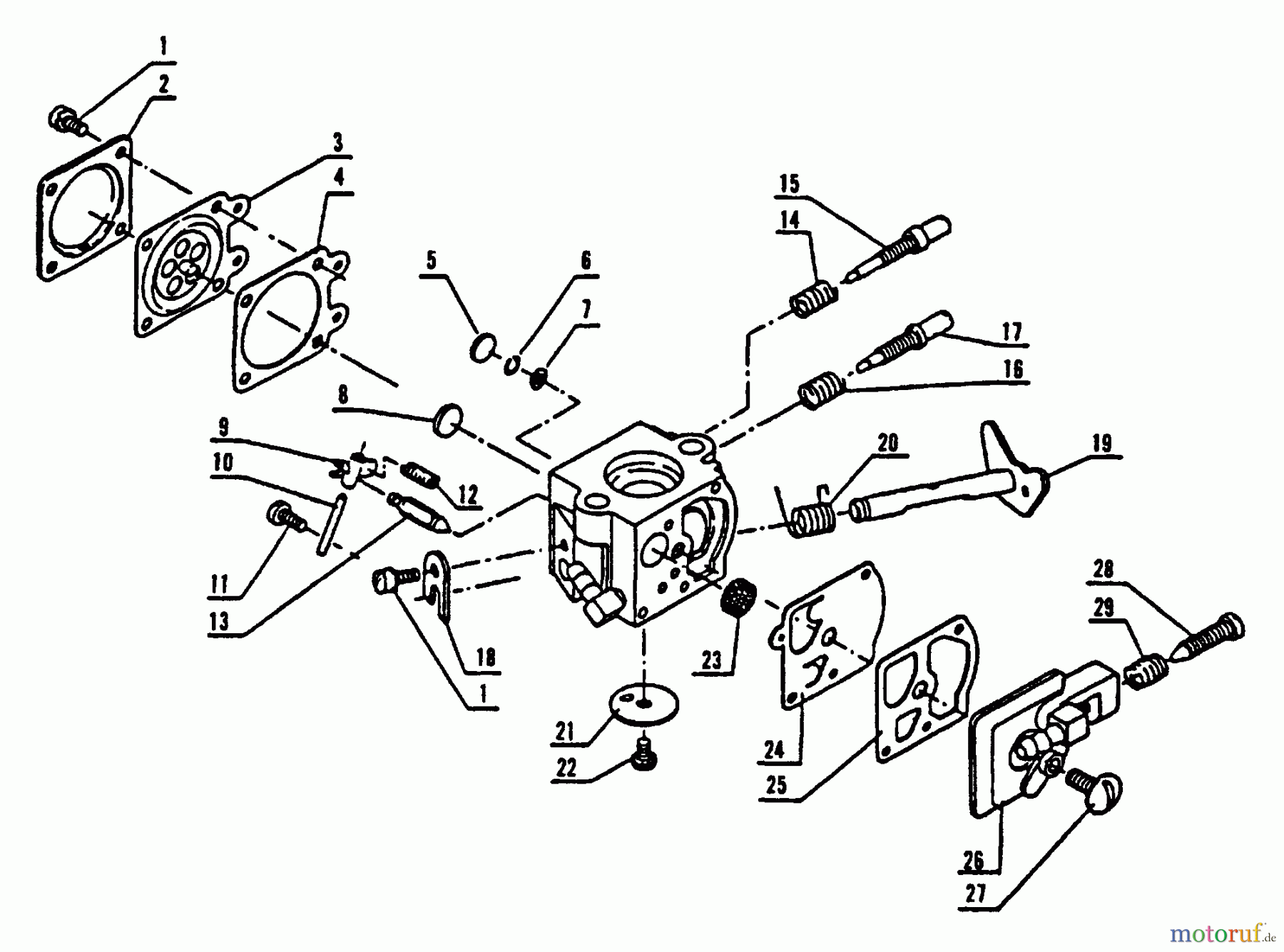 1
2
3
4
5
6
7
8
9
10
11
12
13
14
15
16
17
18
1
19
20
21
22
23
24
25
26
27
28
29

motoruf.de