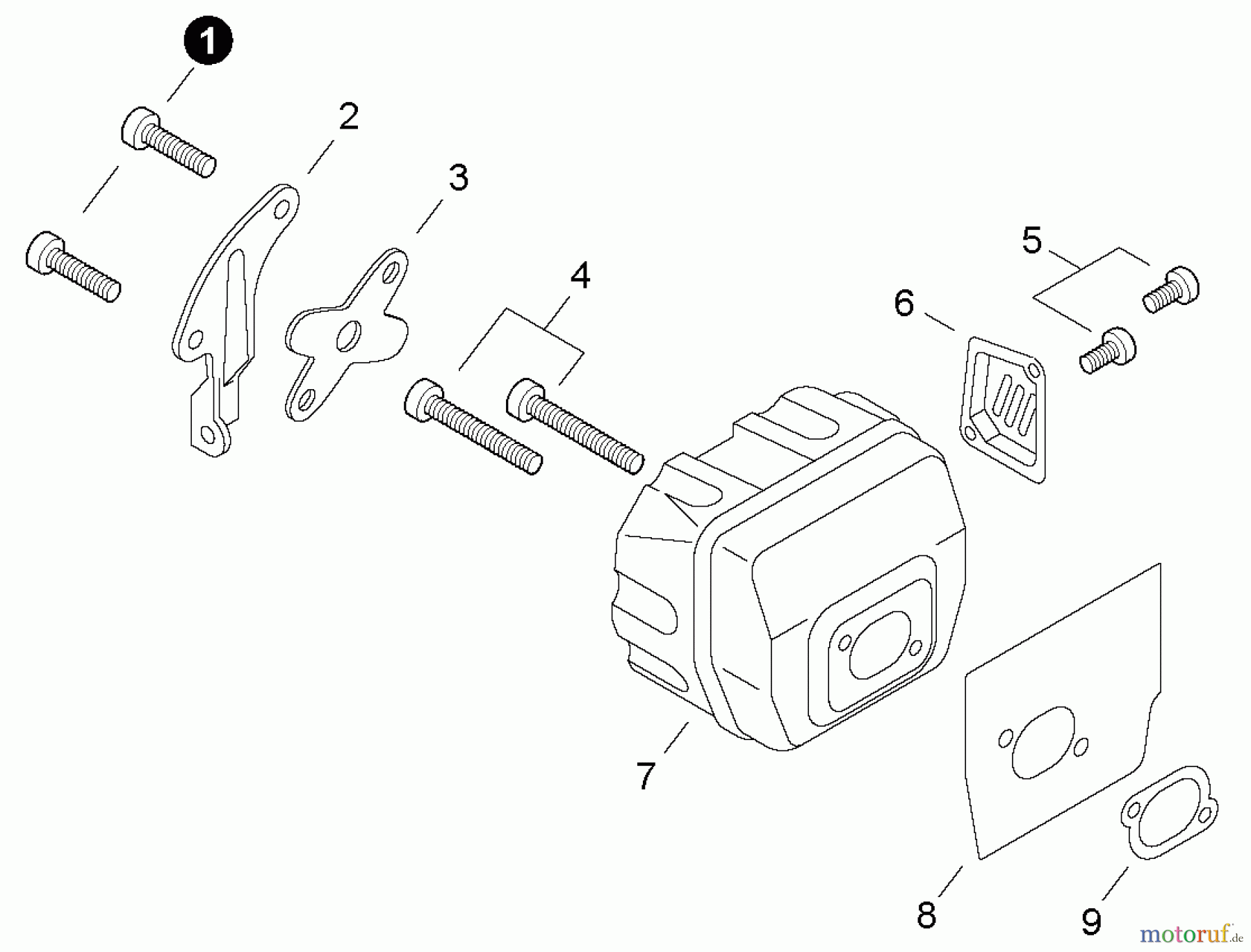 1
2
3
4
5
6
7
8
9
motoruf.de