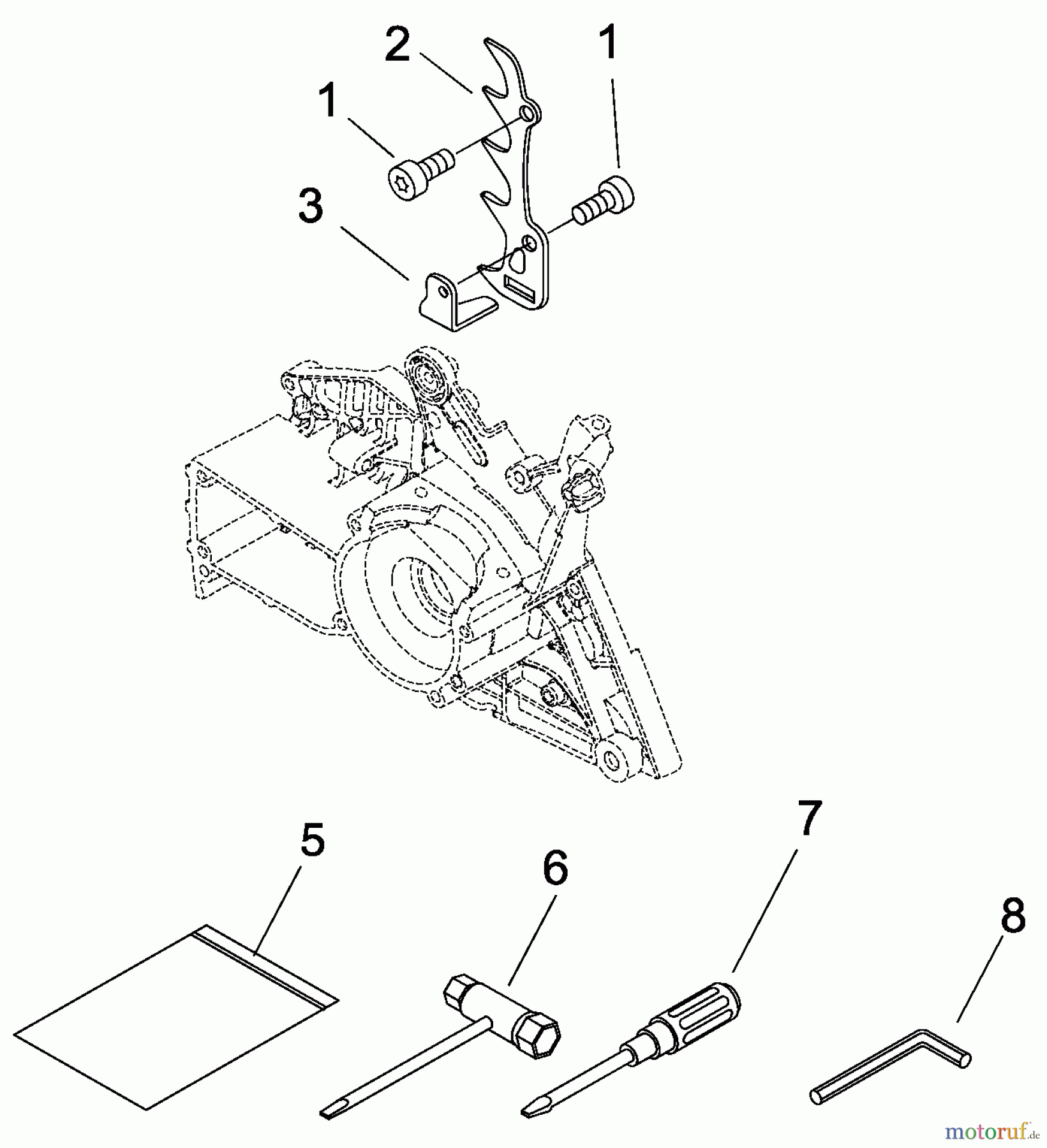 2
1
1
3
5
6
7
8
motoruf.de