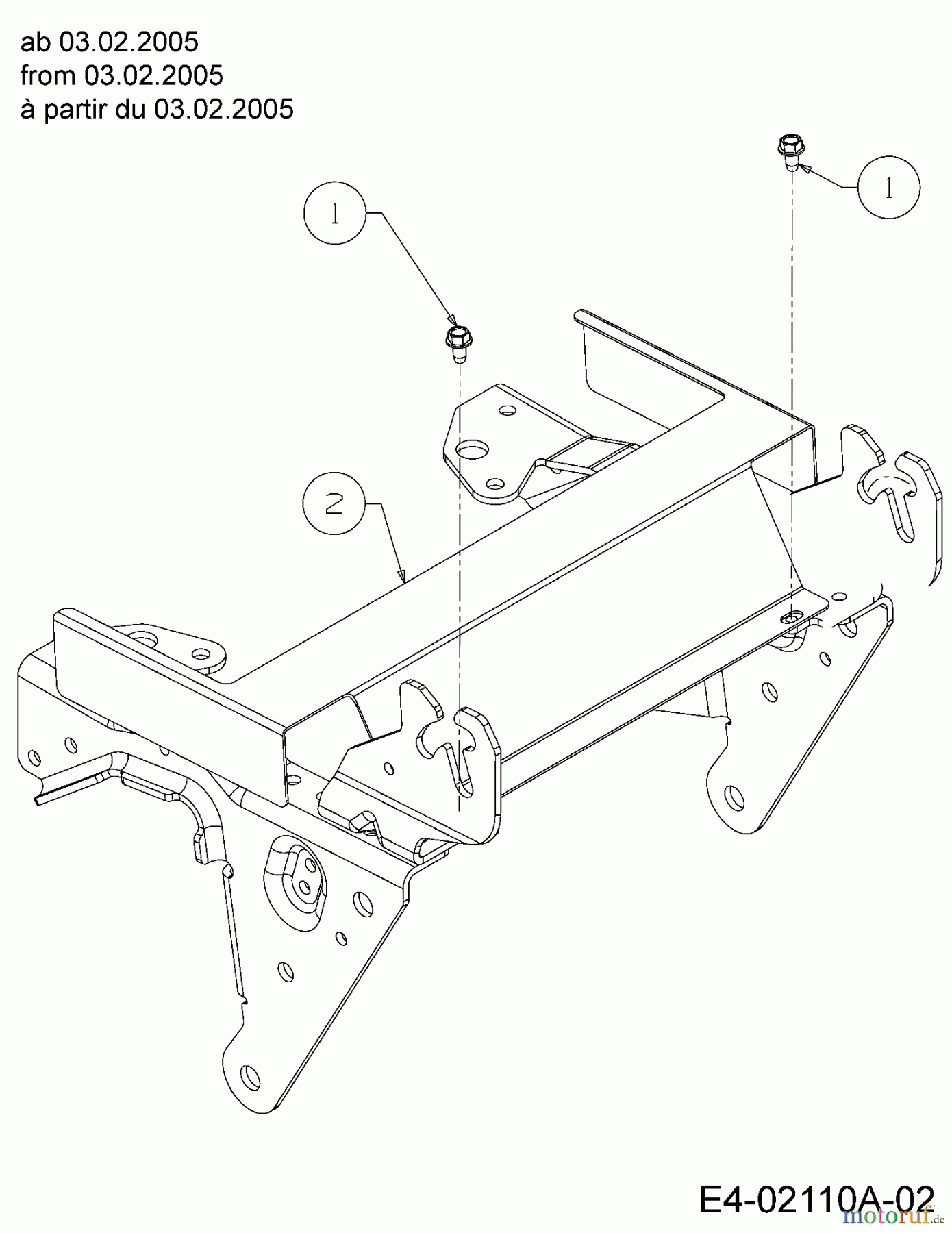 ab 03.02.2005
from 03.02.2005
à partir du 03.02.2005

1

1

2

E4-02110A-02

motoruf.de