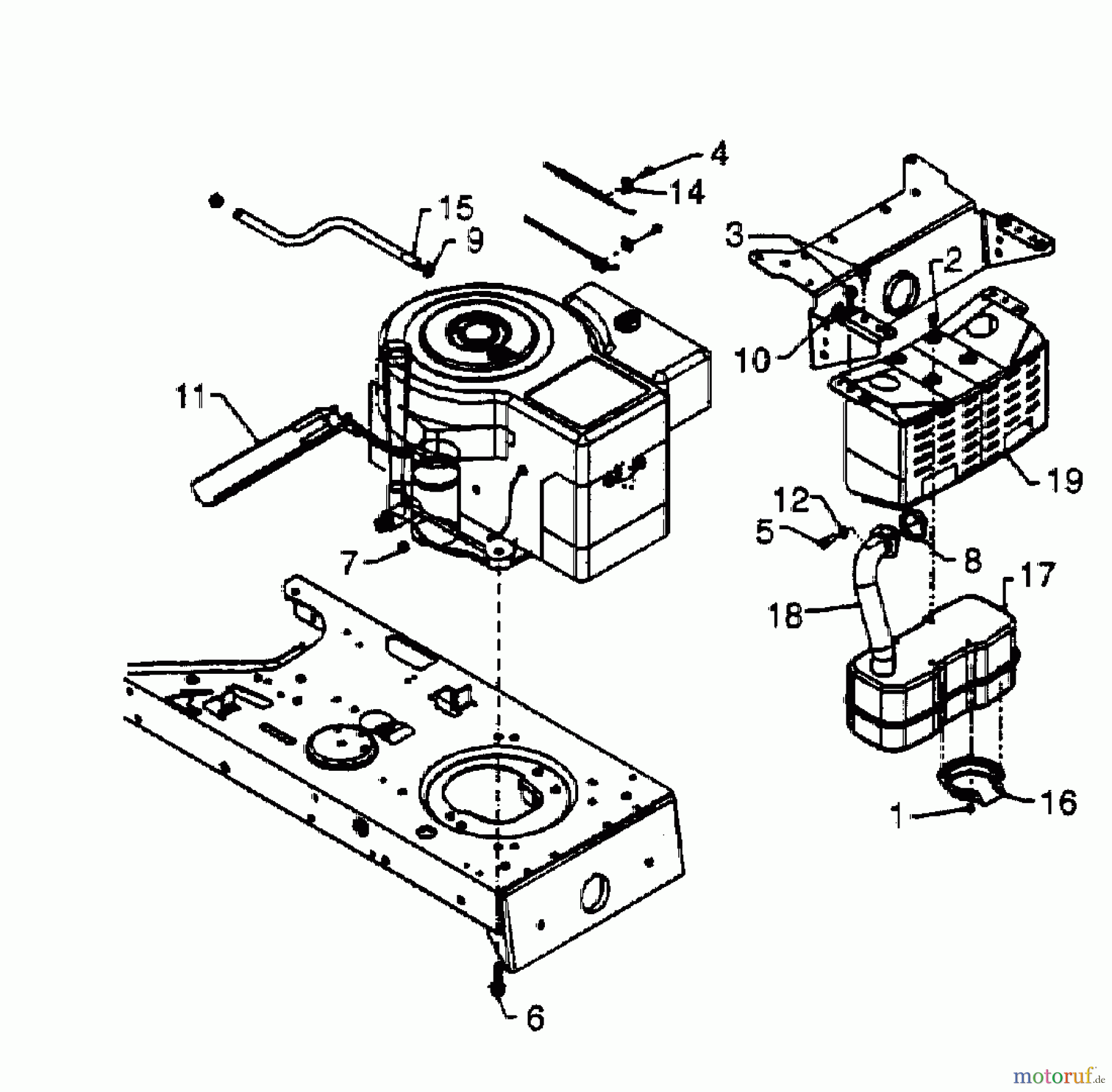 4
14
15
9
3
2
10
11
19
12
5
8
7
17
18
16
1
6
motoruf.de