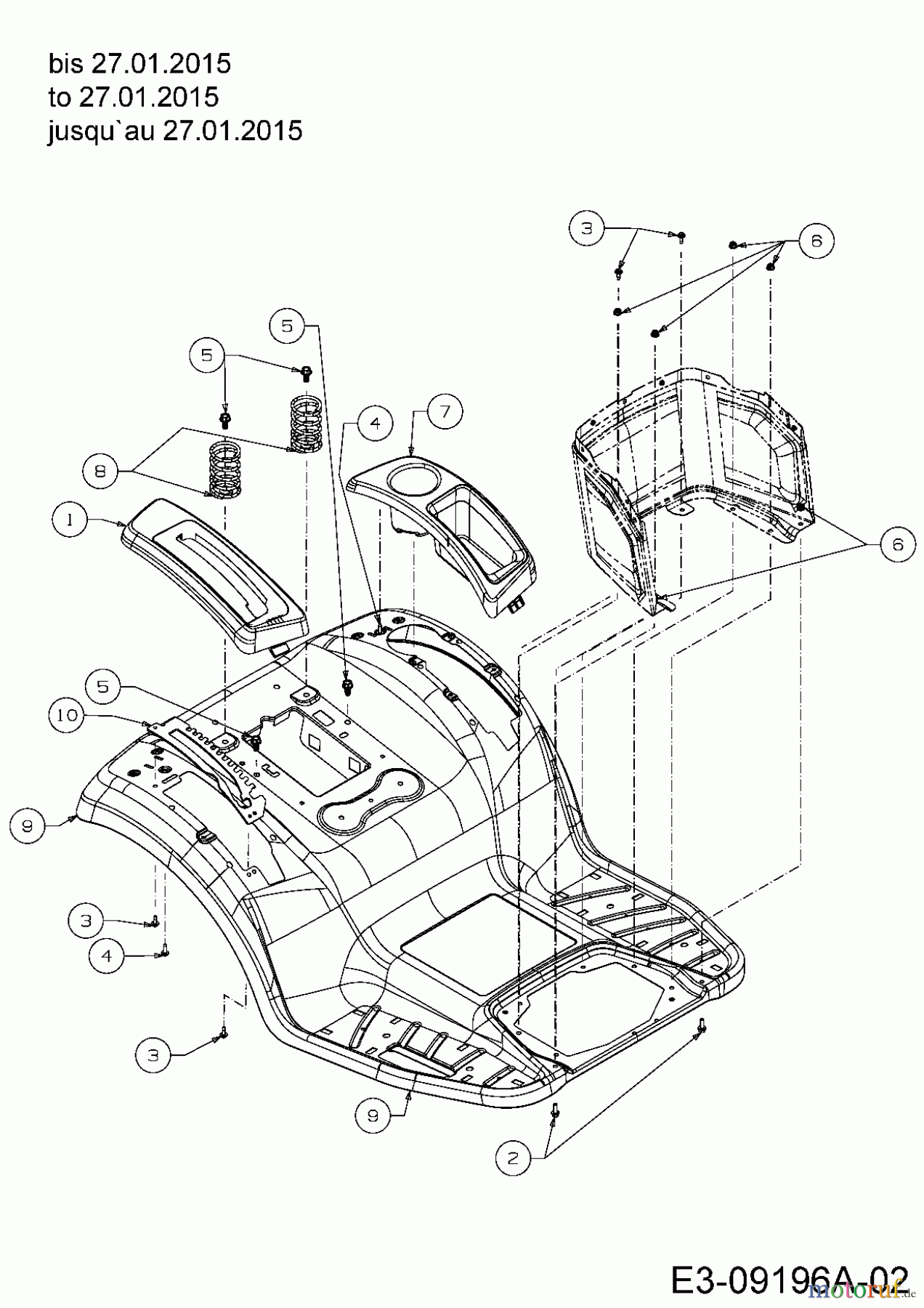 bis 27.01.2015
to 27.01.2015
jusqu`au 27.01.2015

3
6
5
5
4
7
8
1
6
5
10
9
3
4
3
9
2

E3-09196A-02
motoruf.de