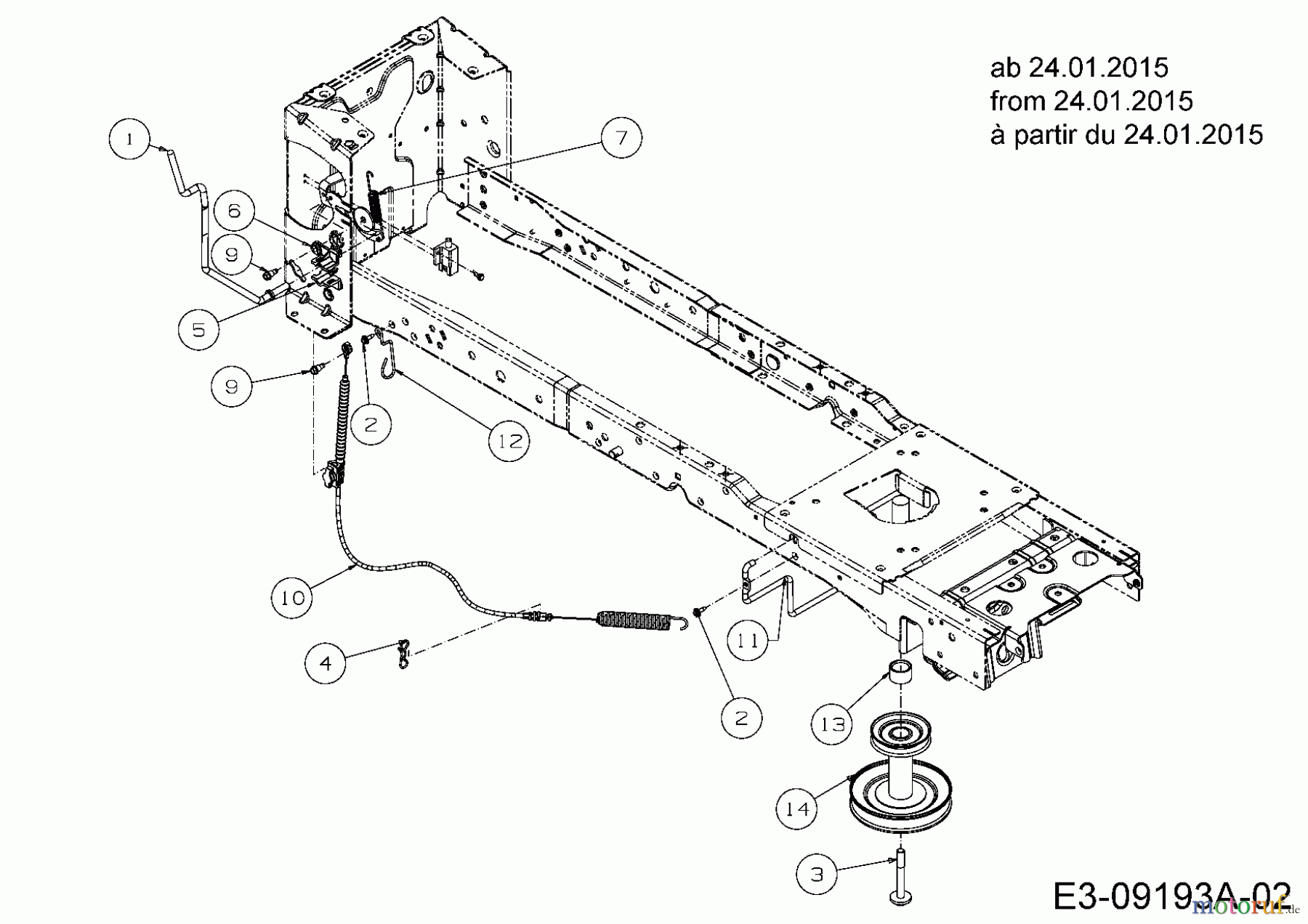 ab 24.01.2015
from 24.01.2015
à partir du 24.01.2015

1
7
6
9
5
9
2
12
10
4
11
2
13
14
3

E3-09193A-02
motoruf.de