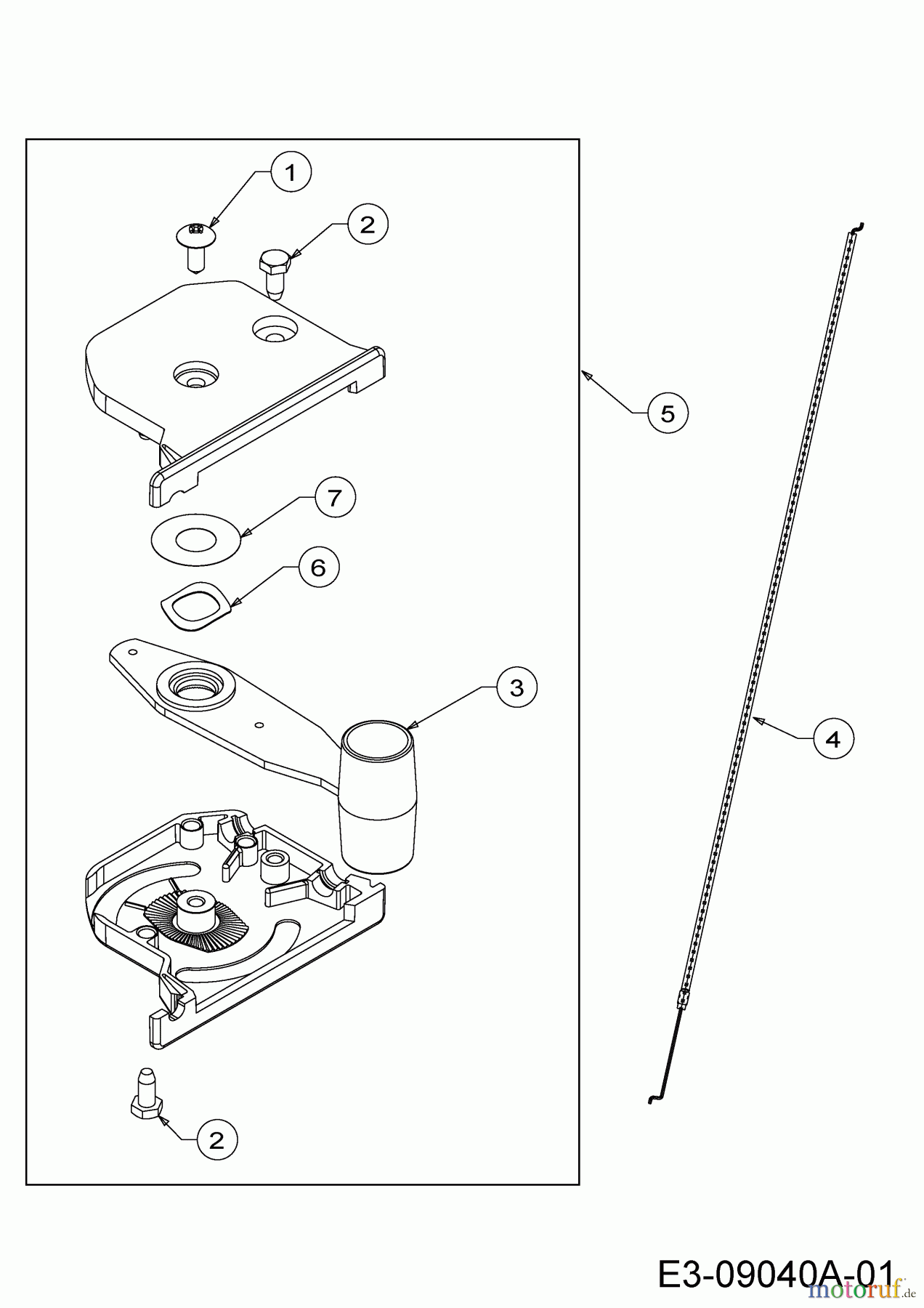 1
2
5
7
6
3
4
2
E3-09040A-01
motoruf.de