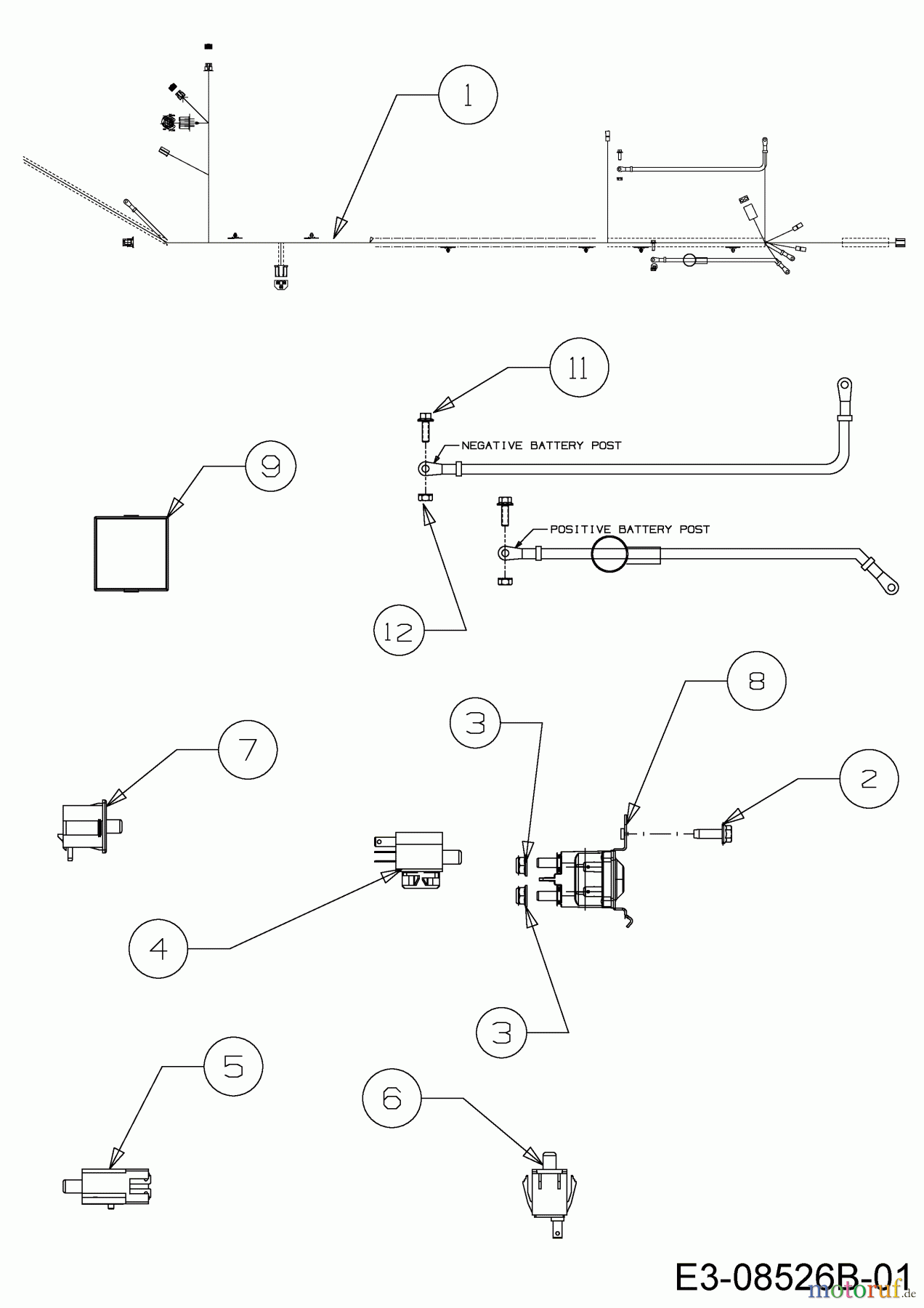 1

11

NEGATIVE BATTERY POST

9

POSITIVE BATTERY POST

12

8

3

7

2

4

3

5

6

E3-08526B-01

motoruf.de