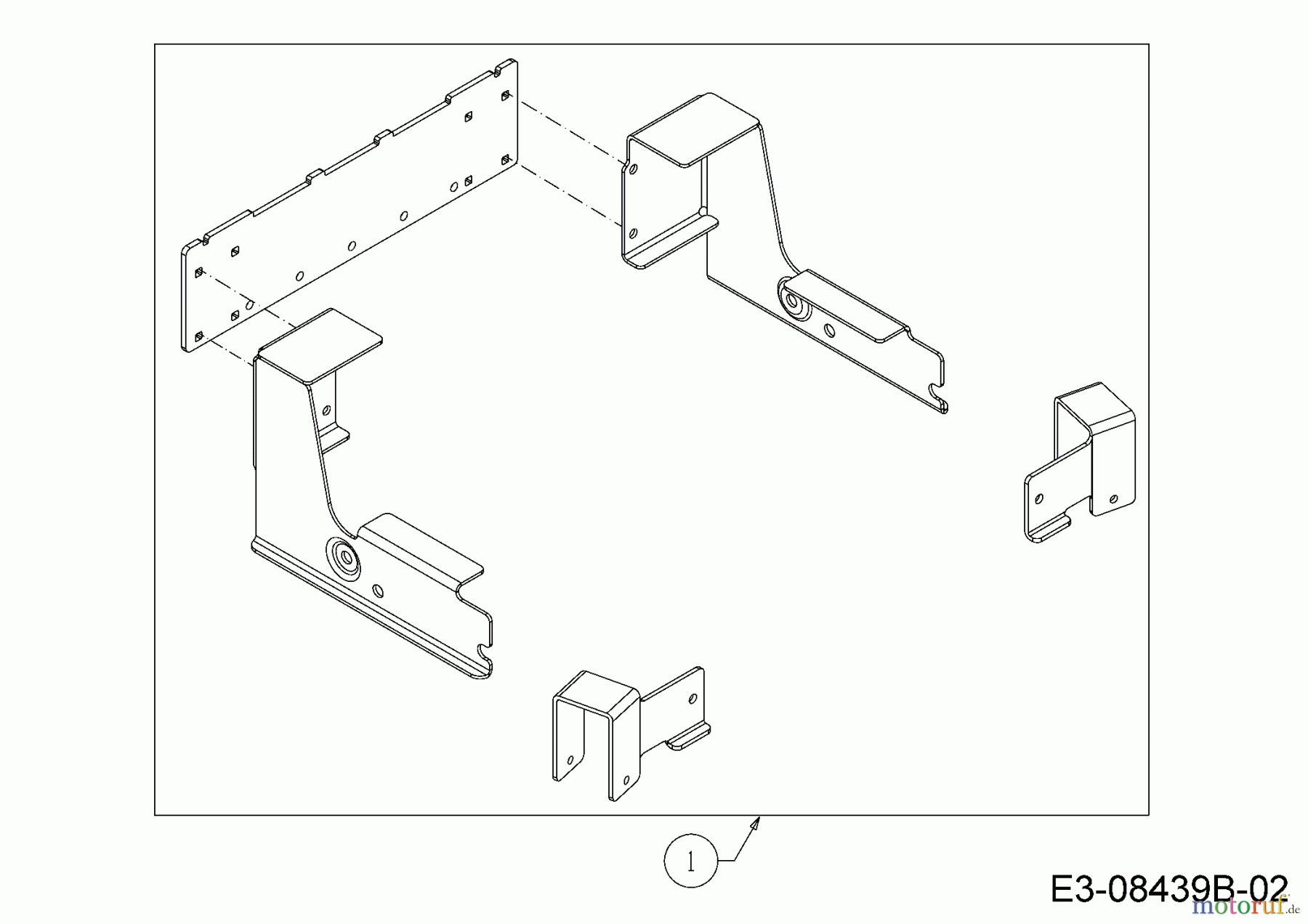 1

E3-08439B-02

motoruf.de