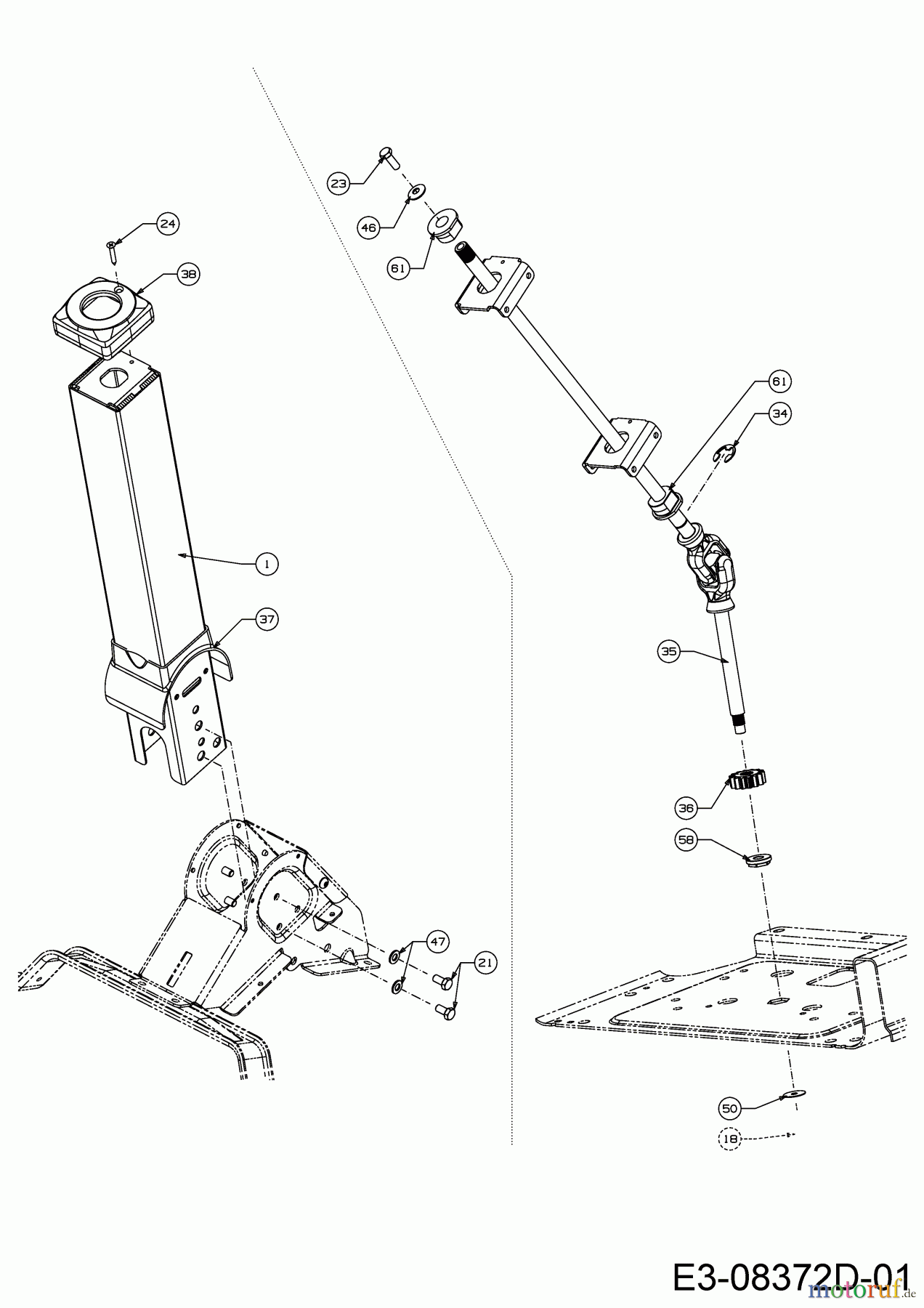 23
46
61
24
38
61
34
1
37
35
36
58
47
21
50
18
E3-08372D-01
motoruf.de