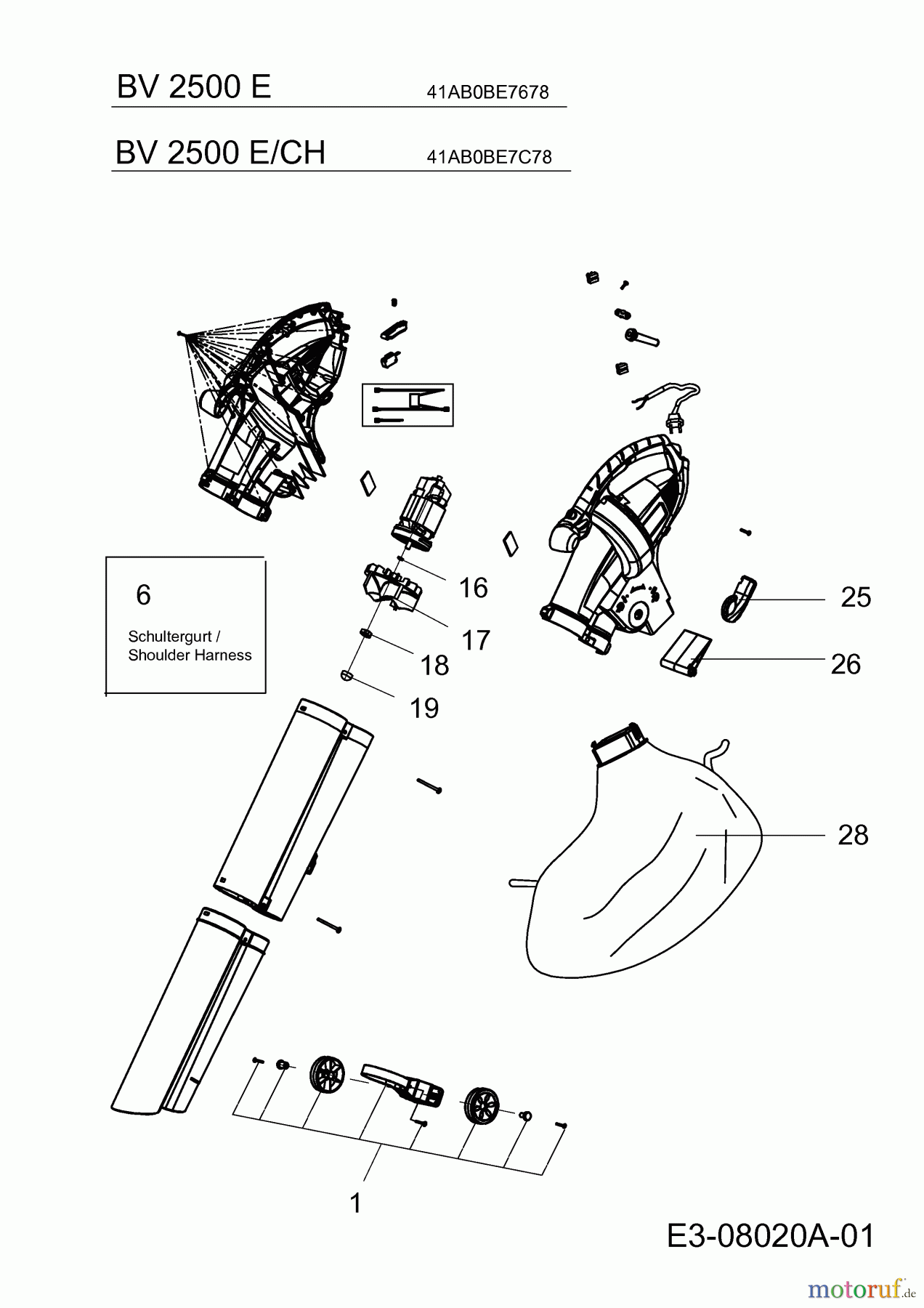 BV 2500 E 41AB0BE7678

BV 2500 E/CH 41AB0BE7C78

6

Schultergurt / Shoulder Harness

16

17

18

19

25

26

28

1

E3-08020A-01

motoruf.de