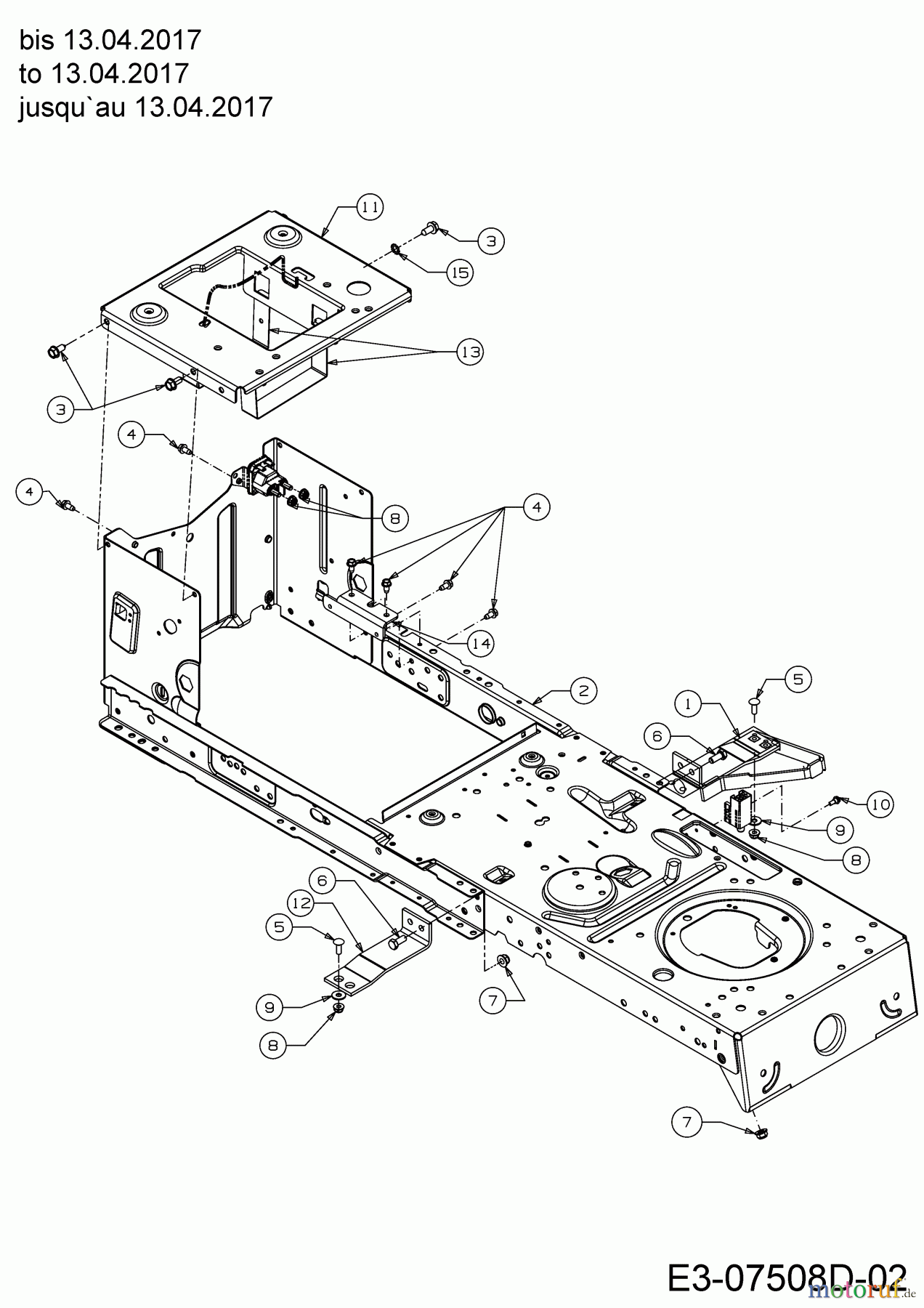 bis 13.04.2017
to 13.04.2017
jusqu`au 13.04.2017

11
3
15
13
3
4
4
8
4
14
2
5
1
6
10
9
8
6
12
5
9
8
7
7

E3-07508D-02
motoruf.de