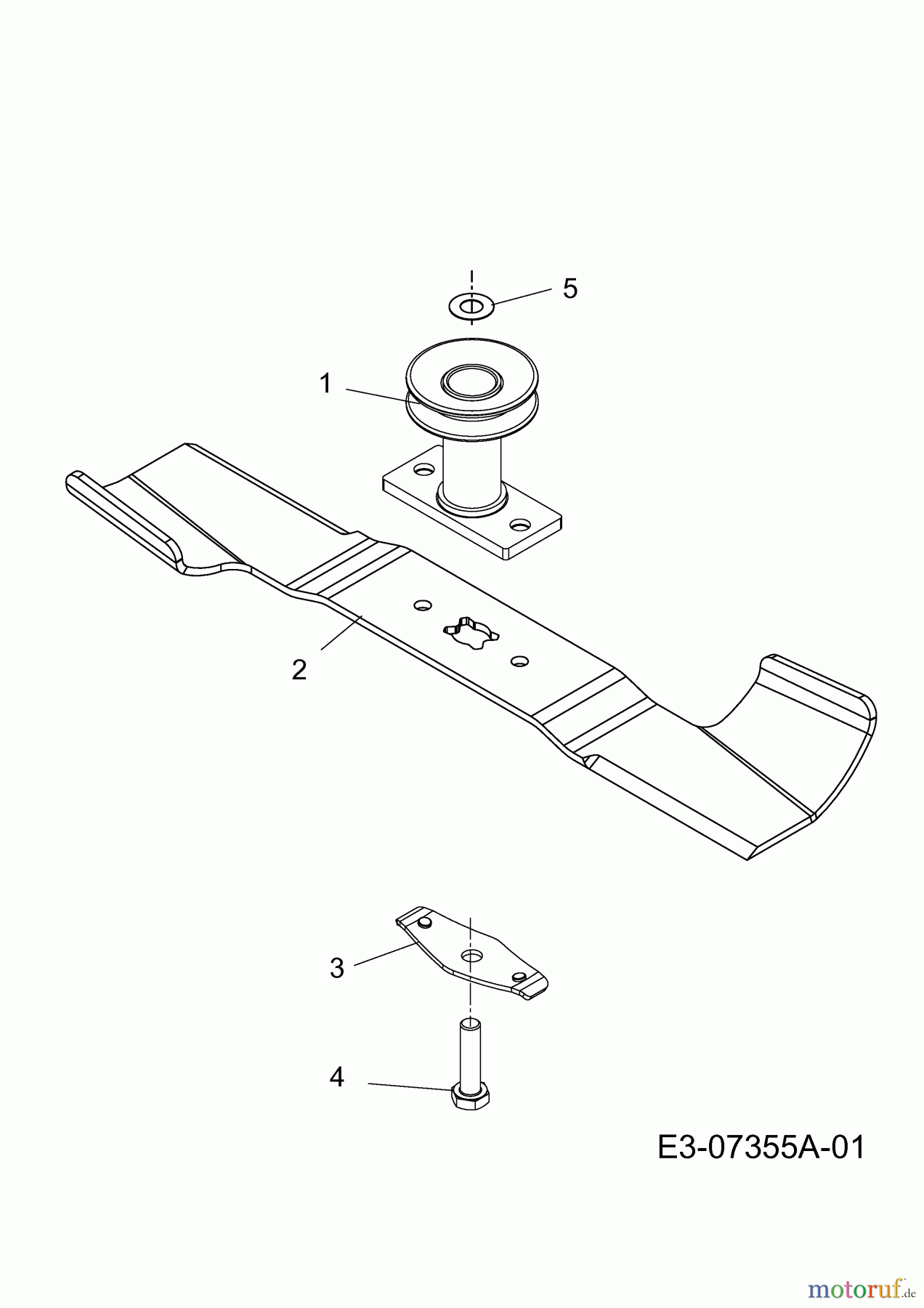 5

1

2

3

4

E3-07355A-01

motoruf.de