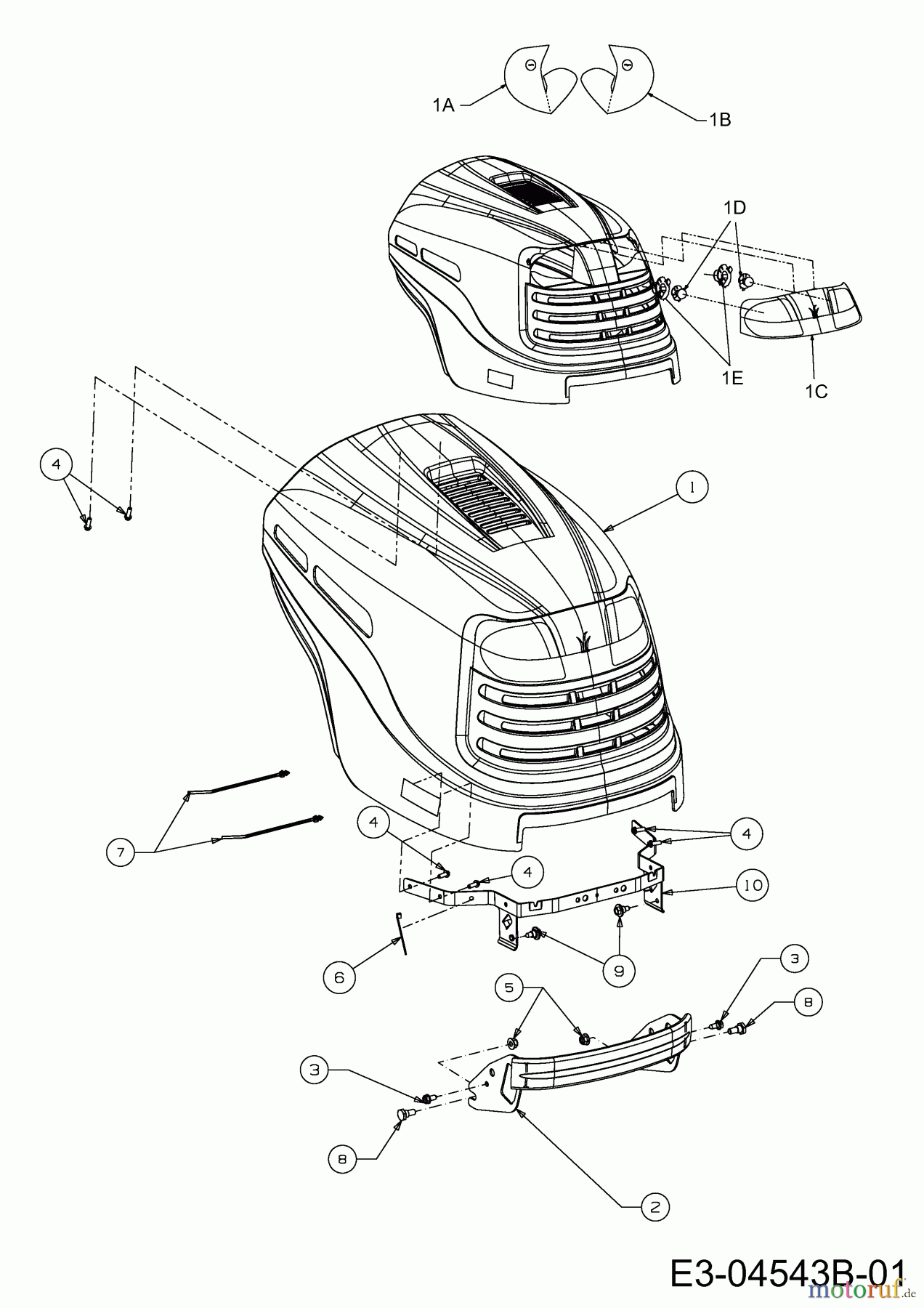 1A
1B
1D
1E
1C
4
1
7
4
4
4
10
6
9
5
3
8
3
8
2
E3-04543B-01
motoruf.de