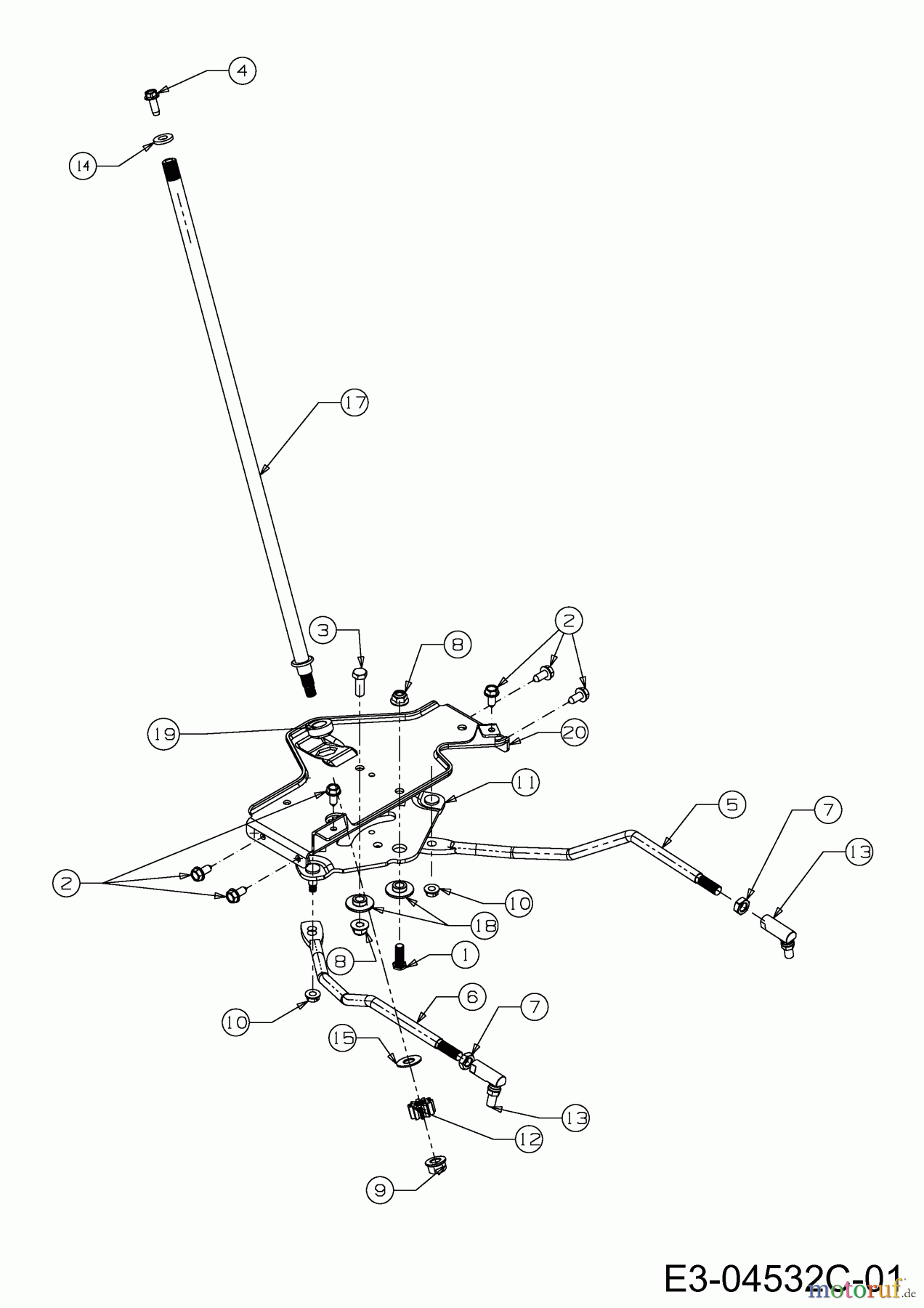 4
14
17
3
8
2
19
20
11
5
7
13
2
10
18
8
1
10
6
7
15
13
12
9
E3-04532C-01
motoruf.de