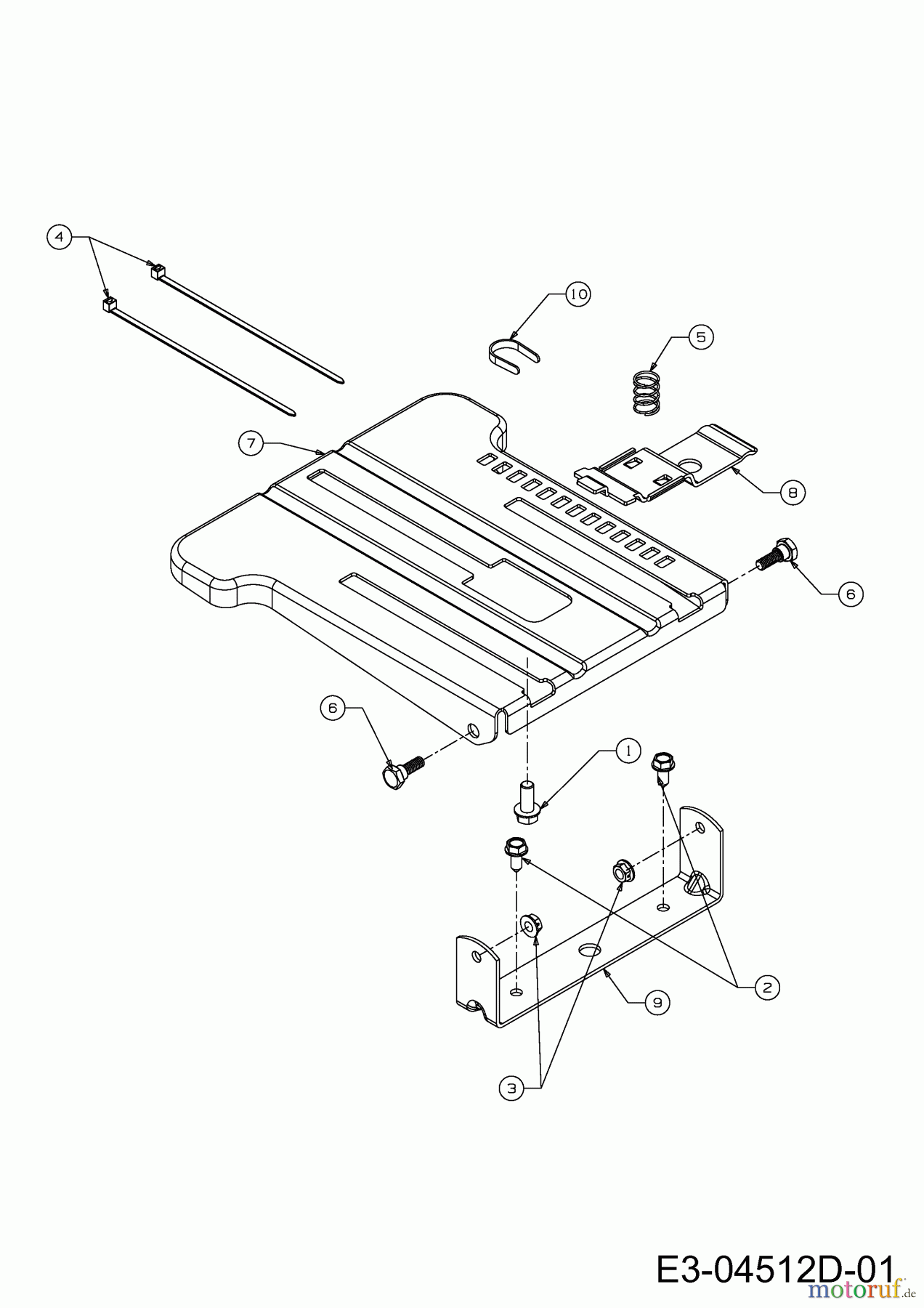 4
10
5
7
8
6
6
1
2
9
3
E3-04512D-01
motoruf.de