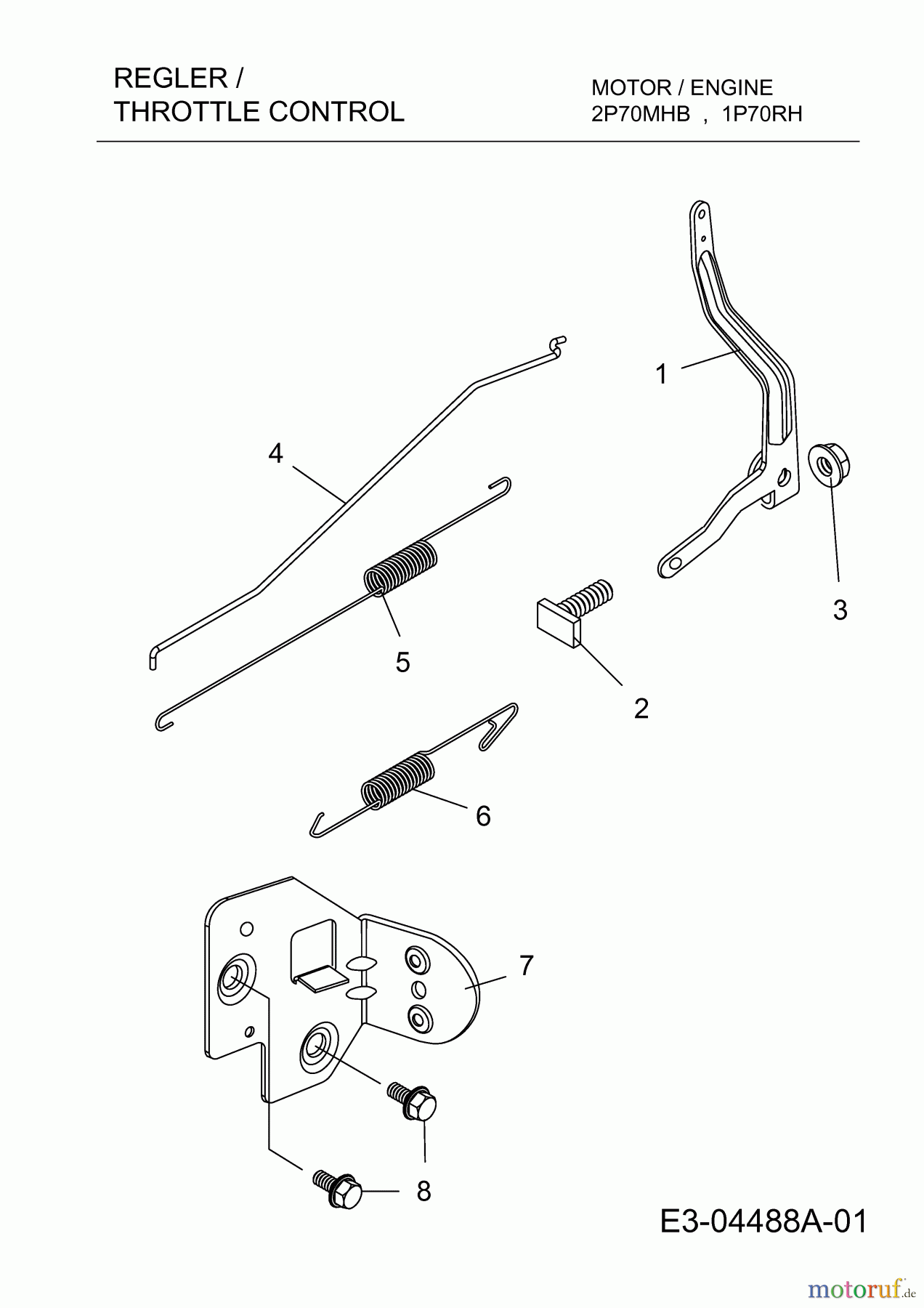 REGLER /
THROTTLE CONTROL

MOTOR / ENGINE
2P70MHB , 1P70RH

1

4

3

5

2

6

7

8

E3-04488A-01

motoruf.de