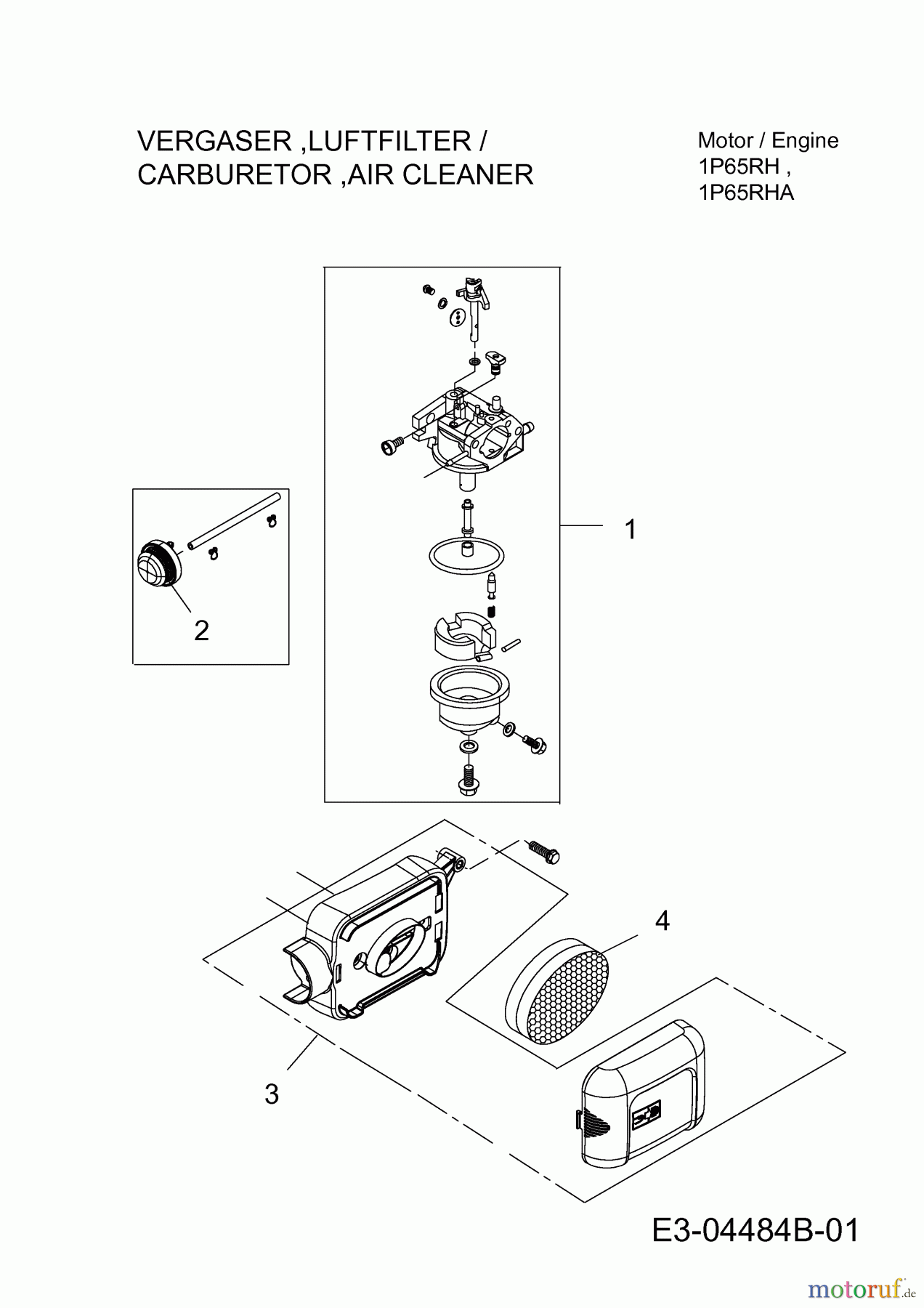 VERGASER ,LUFTFILTER / CARBURETOR ,AIR CLEANER

Motor / Engine
1P65RH ,
1P65RHA

1

2

4

3

E3-04484B-01

motoruf.de