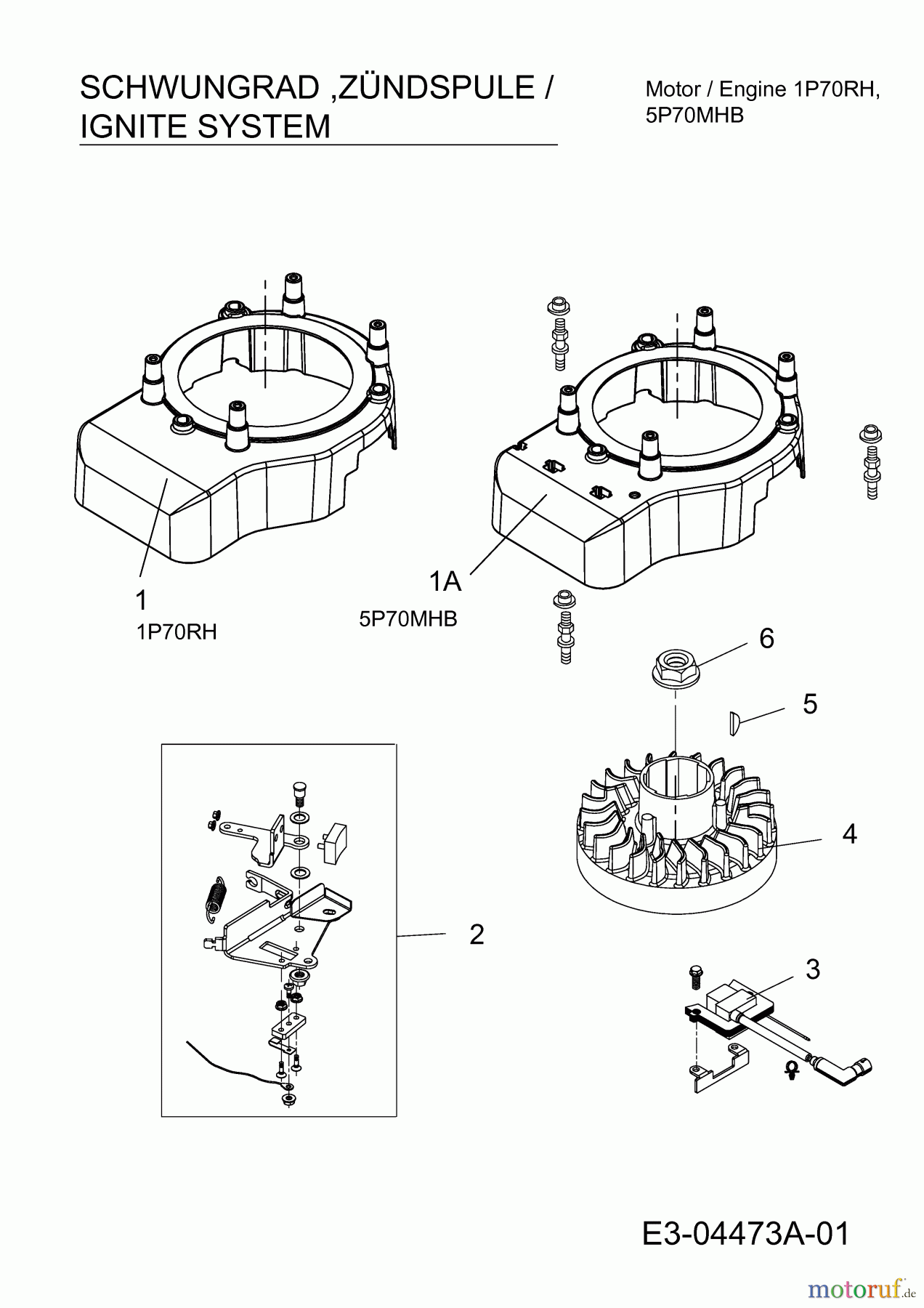 SCHWUNGRAD ,ZÜNDSPULE / IGNITE SYSTEM

Motor / Engine 1P70RH, 5P70MHB

1
1P70RH

1A
5P70MHB

6

5

4

2

3

E3-04473A-01

motoruf.de