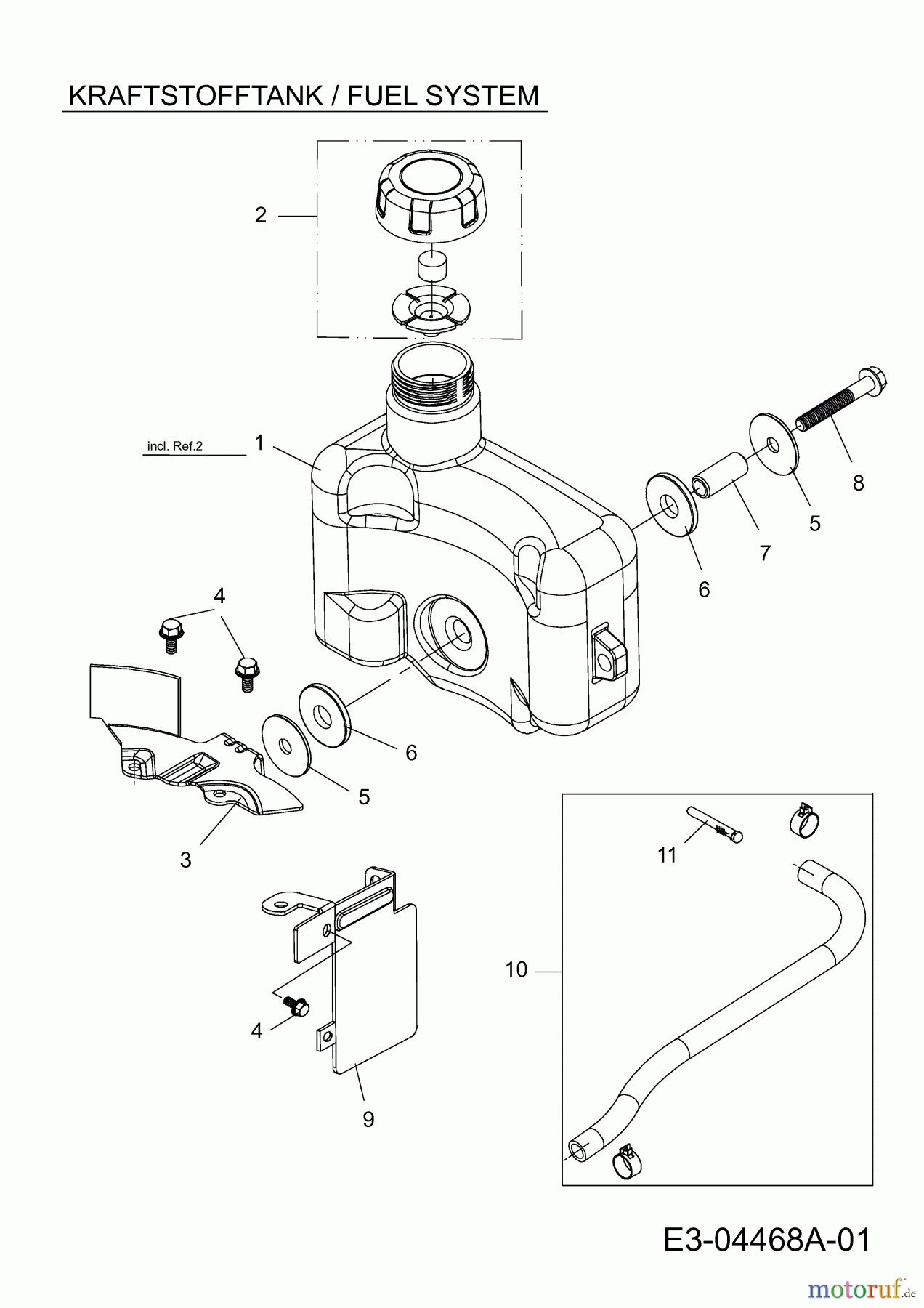 KRAFTSTOFFTANK / FUEL SYSTEM

2

incl. Ref.2

1

8

5

7

6

4

6

5

3

11

10

4

9

E3-04468A-01

motoruf.de