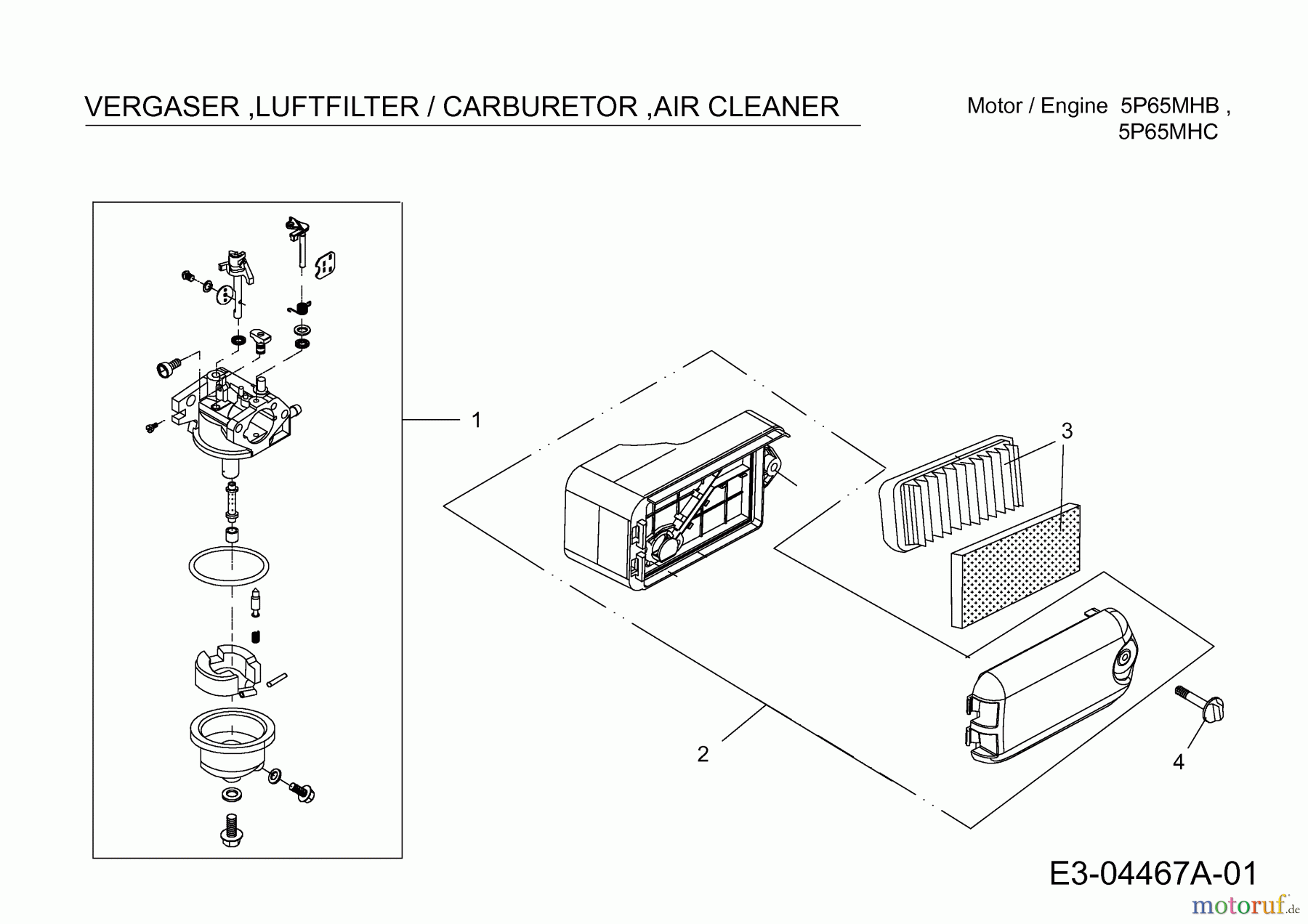 VERGASER ,LUFTFILTER / CARBURETOR ,AIR CLEANER

Motor / Engine 5P65MHB , 5P65MHC

1

3

2

4

E3-04467A-01

motoruf.de