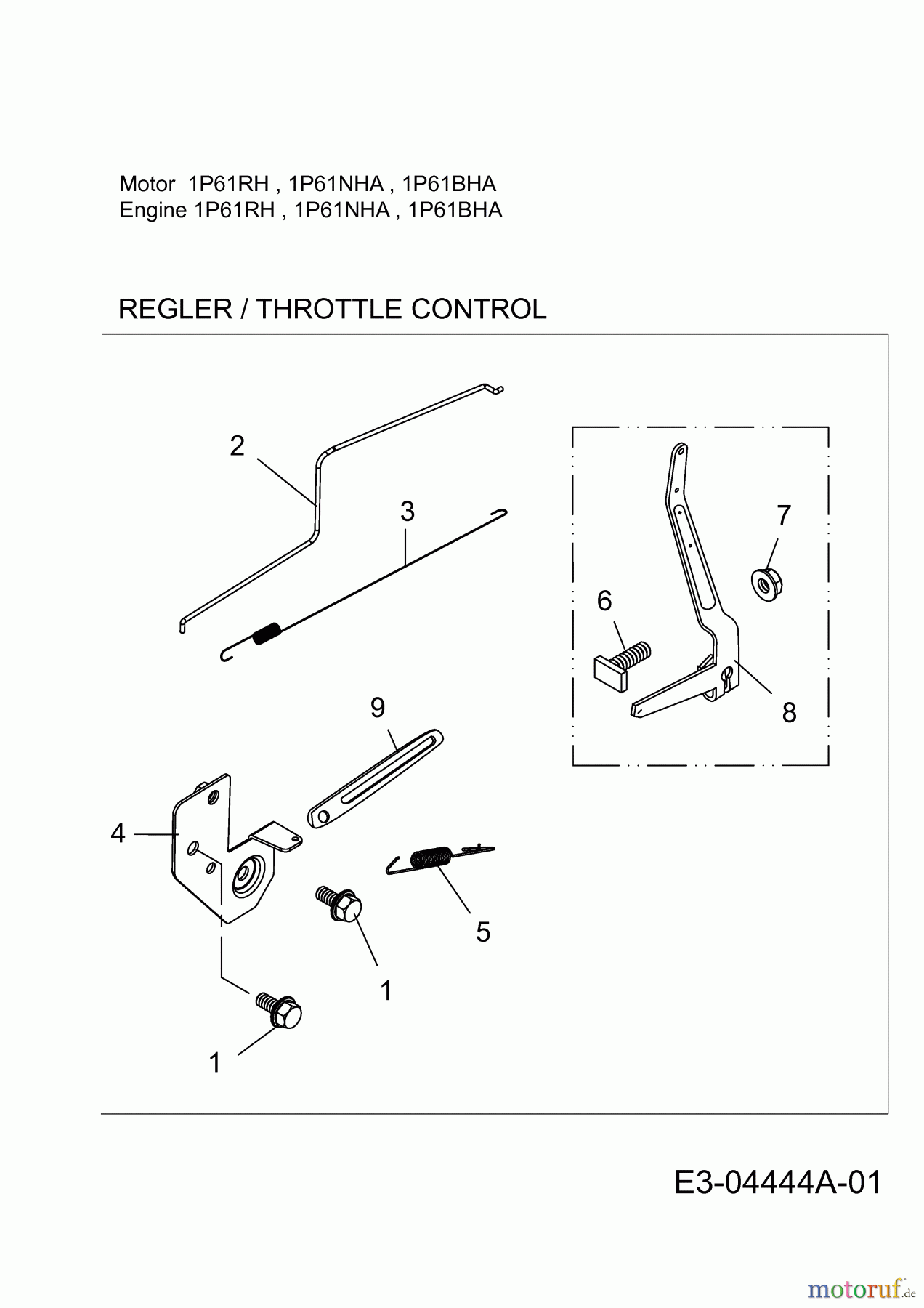 Motor 1P61RH , 1P61NHA , 1P61BHA
Engine 1P61RH , 1P61NHA , 1P61BHA

REGLER / THROTTLE CONTROL

2
3
7
6
8
9
4
5
1
1

E3-04444A-01

motoruf.de