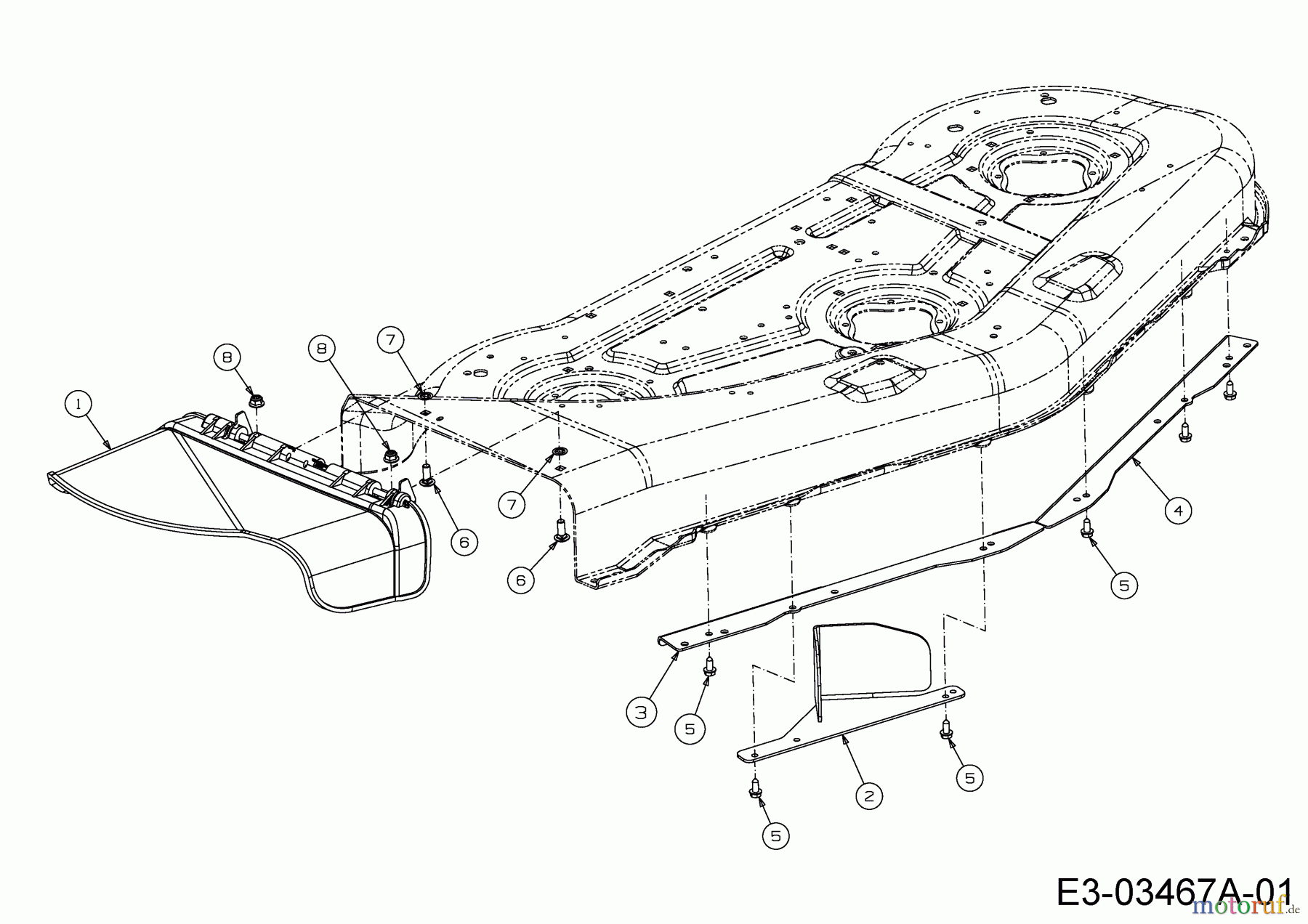 8
8
7
1
7
6
6
4
5
3
5
5
2
5
E3-03467A-01
motoruf.de