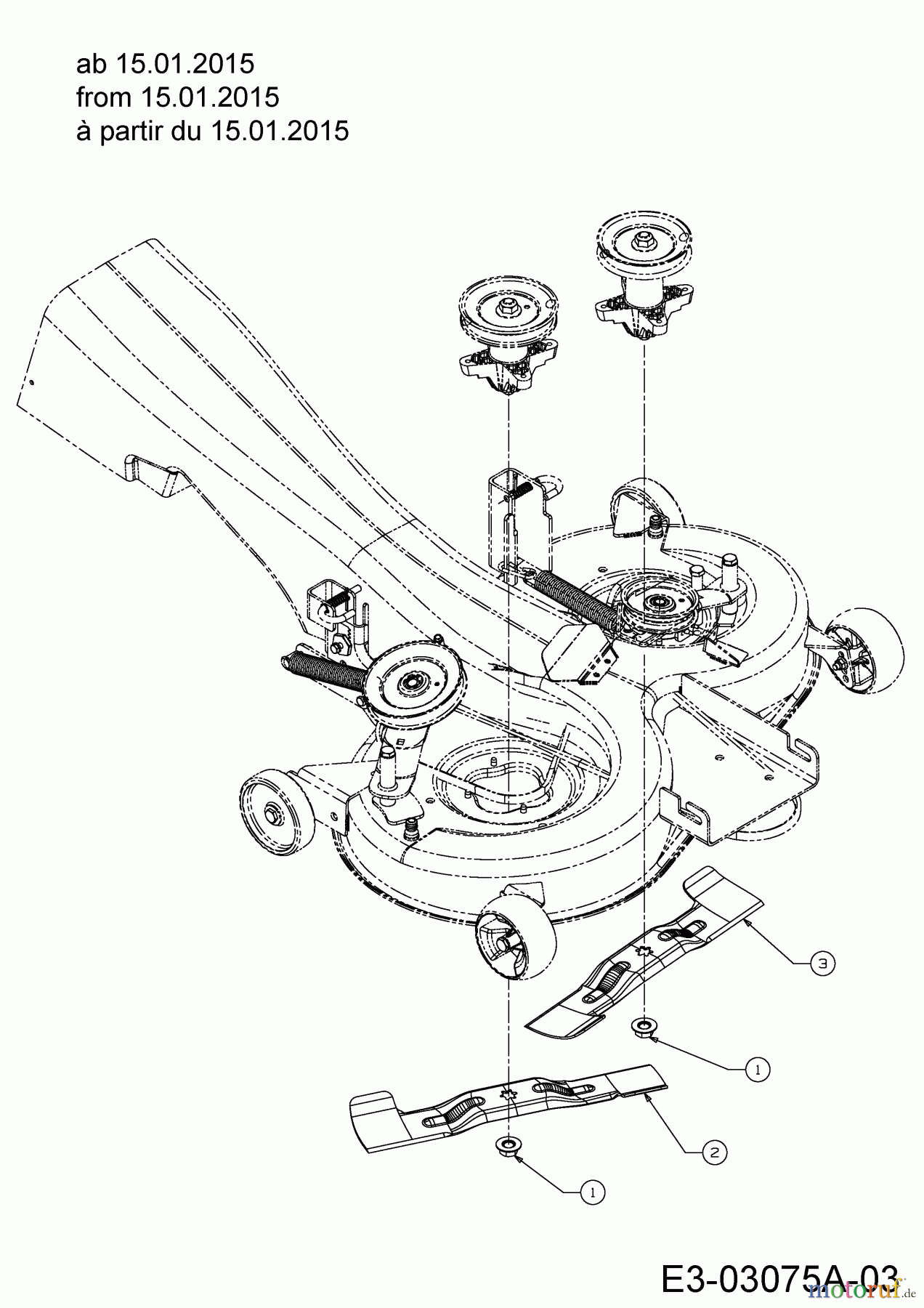 ab 15.01.2015
from 15.01.2015
à partir du 15.01.2015

3

1

2

1

E3-03075A-03

motoruf.de