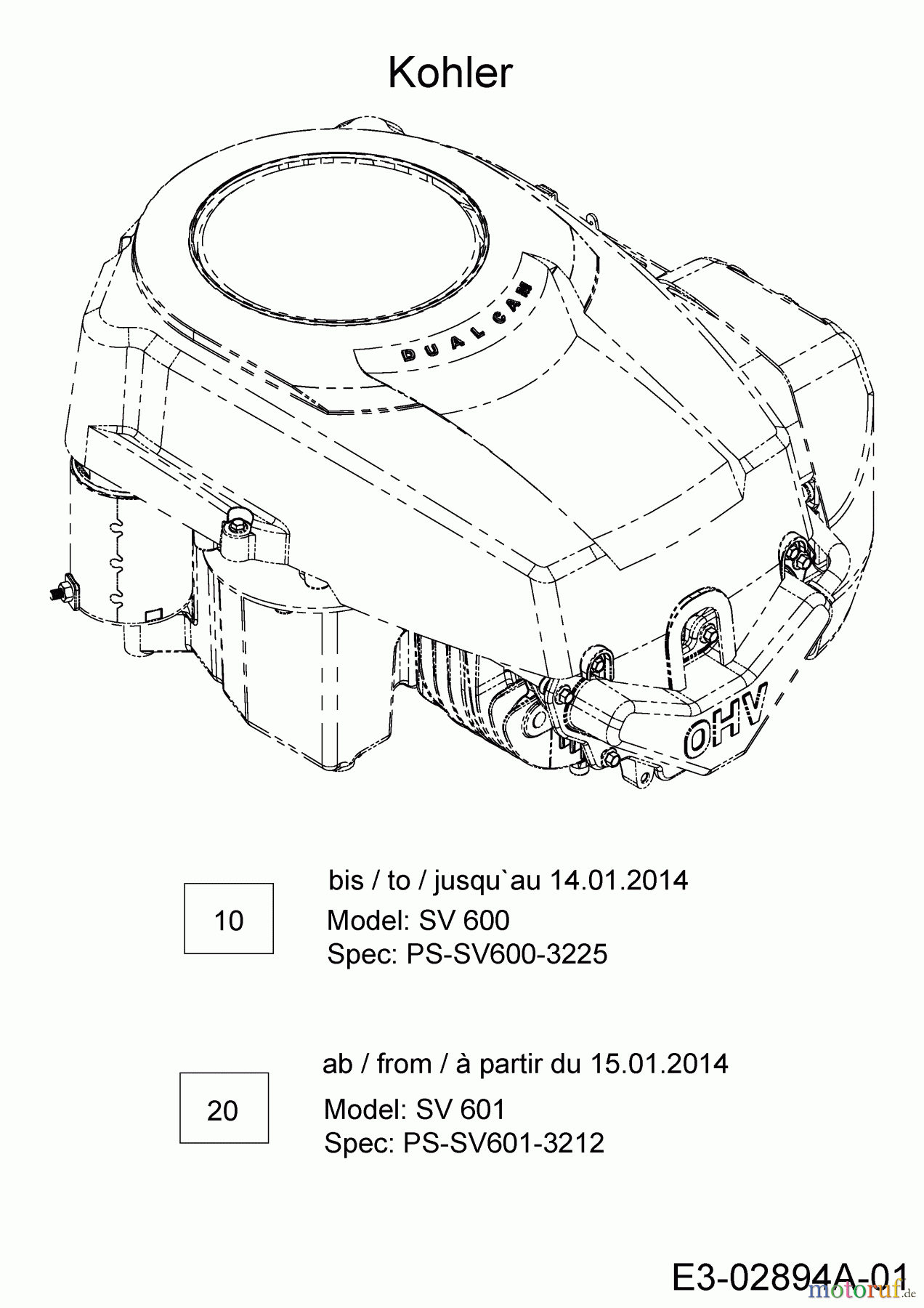 Kohler

DUAL CAM

OHV

10

bis / to / jusqu`au 14.01.2014
Model: SV 600
Spec: PS-SV600-3225

20

ab / from / à partir du 15.01.2014
Model: SV 601
Spec: PS-SV601-3212

E3-02894A-01

motoruf.de