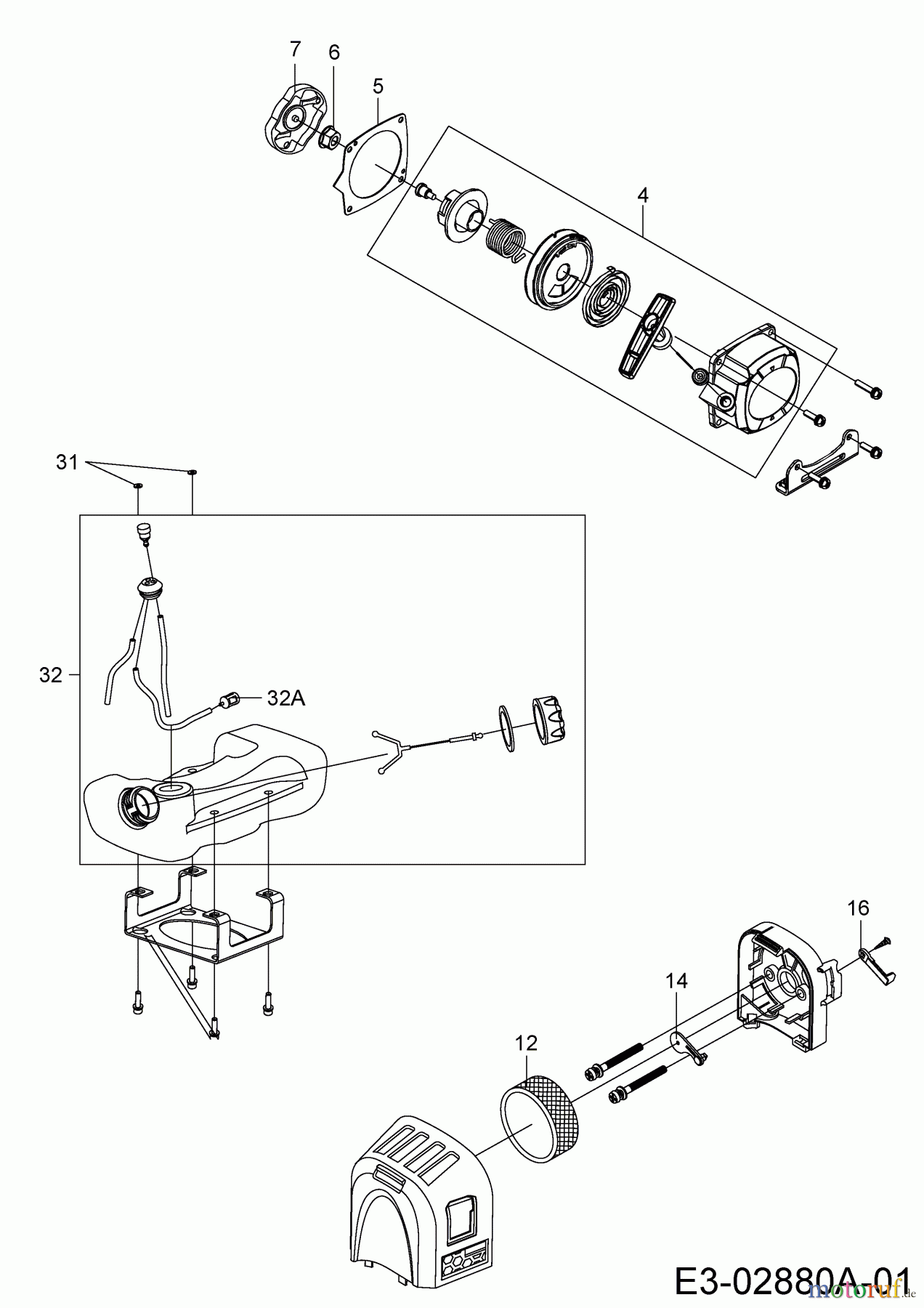 7
6
5
4
31
32
32A
16
14
12
E3-02880A-01
motoruf.de