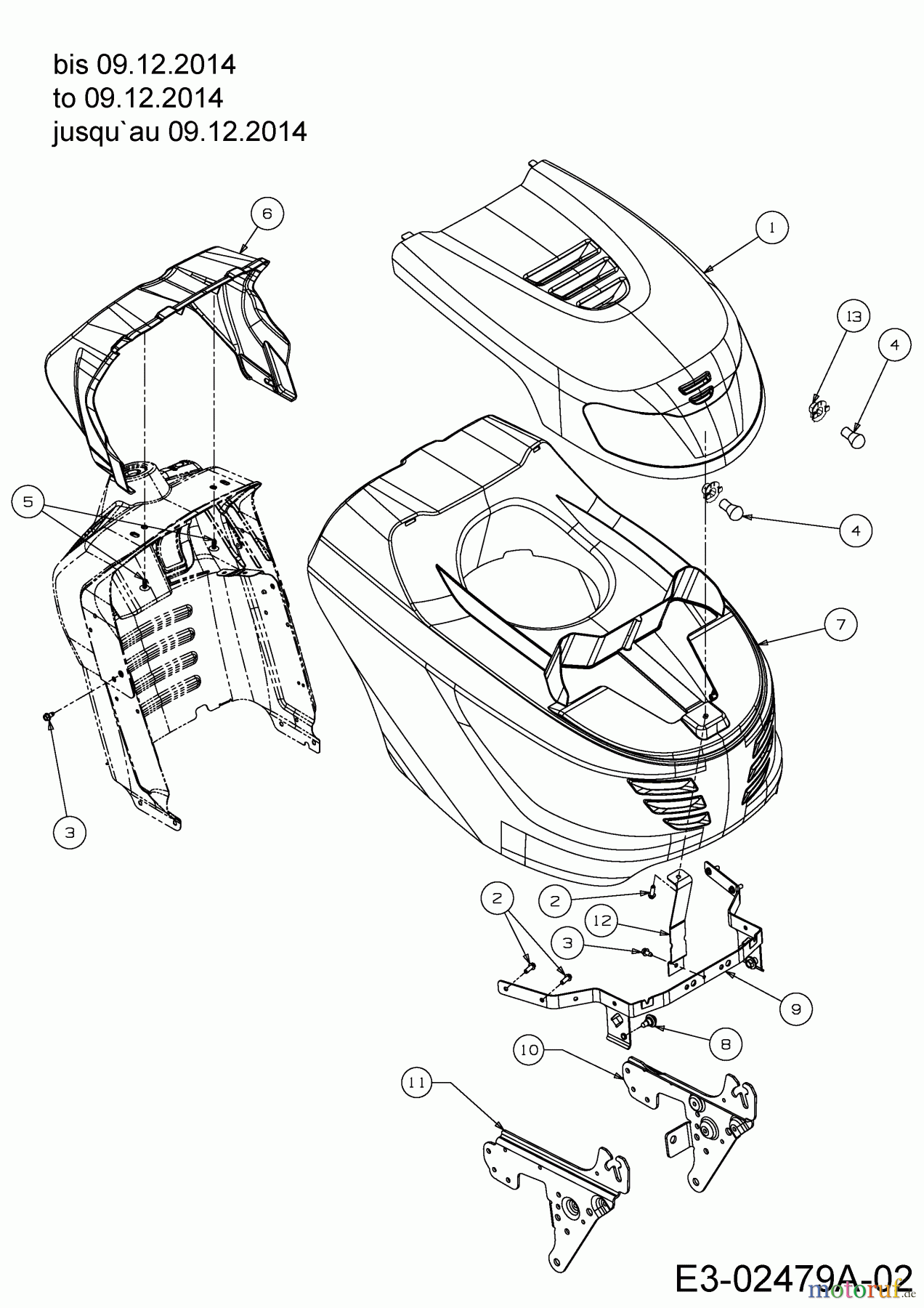 bis 09.12.2014
to 09.12.2014
jusqu`au 09.12.2014

6
1
13
4
5
4
7
3
2
2
12
3
9
8
10
11

E3-02479A-02
motoruf.de