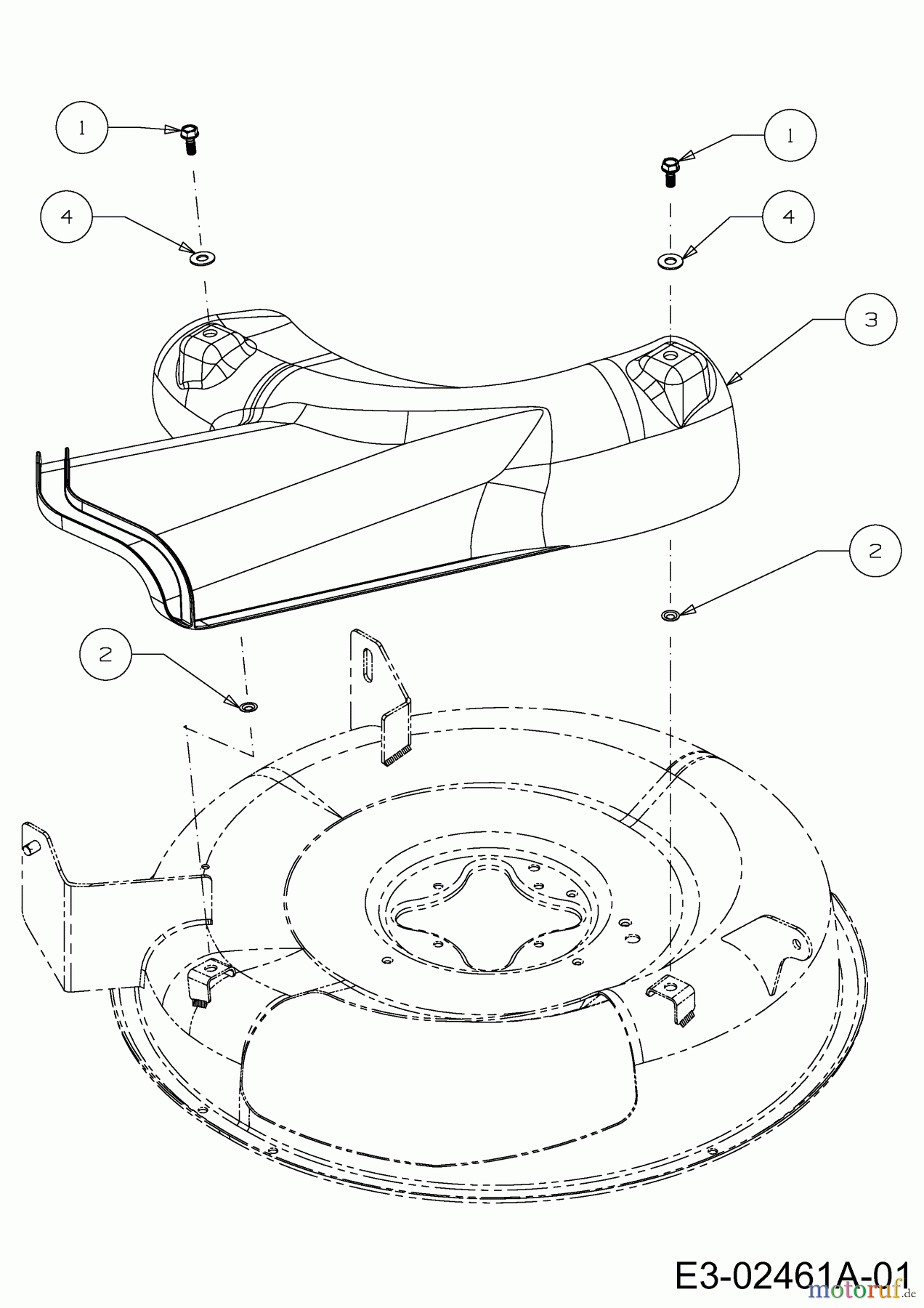 1
1
4
4
3
2
2
E3-02461A-01
motoruf.de