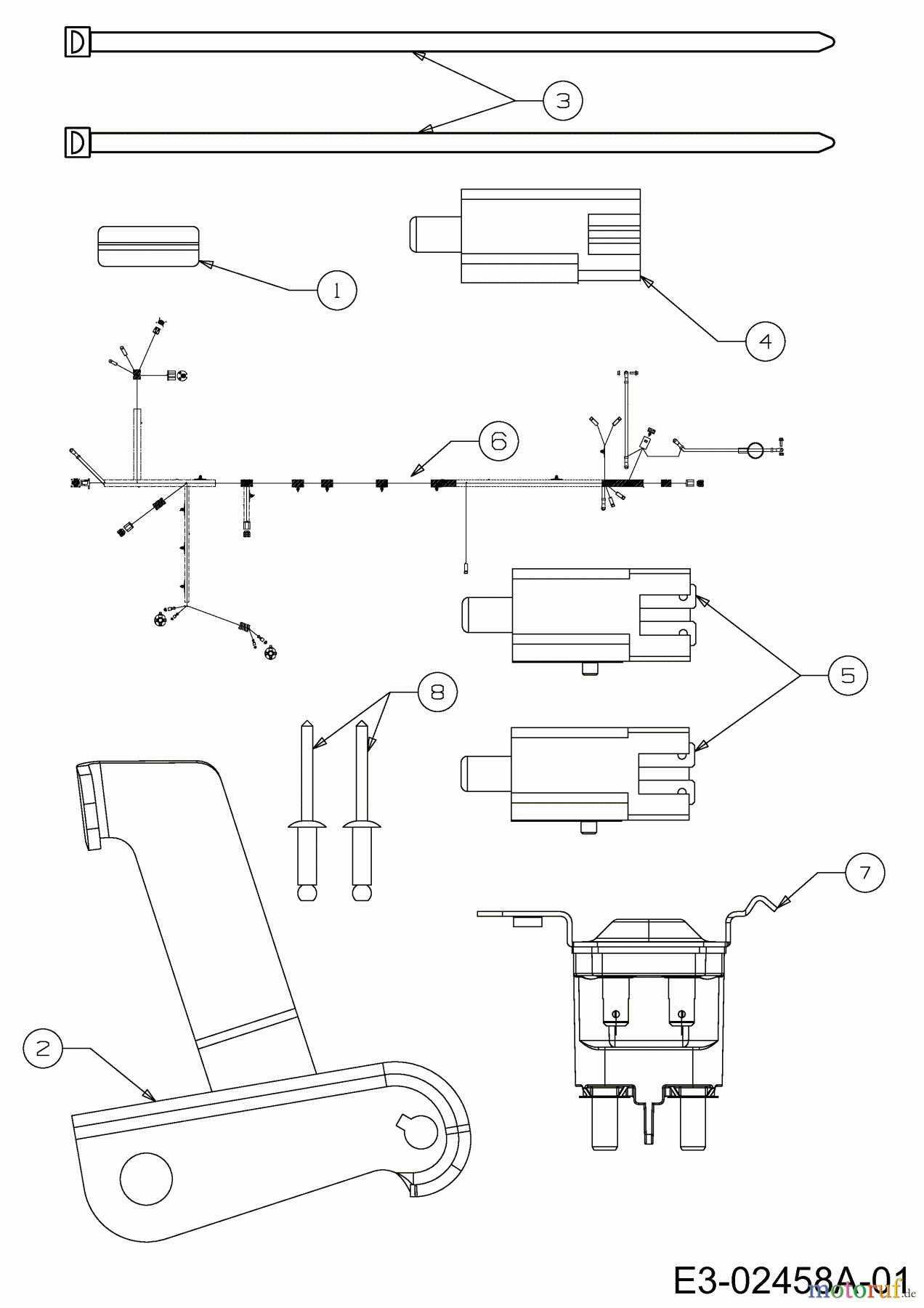 3

1

4

6

5

8

7

2

E3-02458A-01

motoruf.de