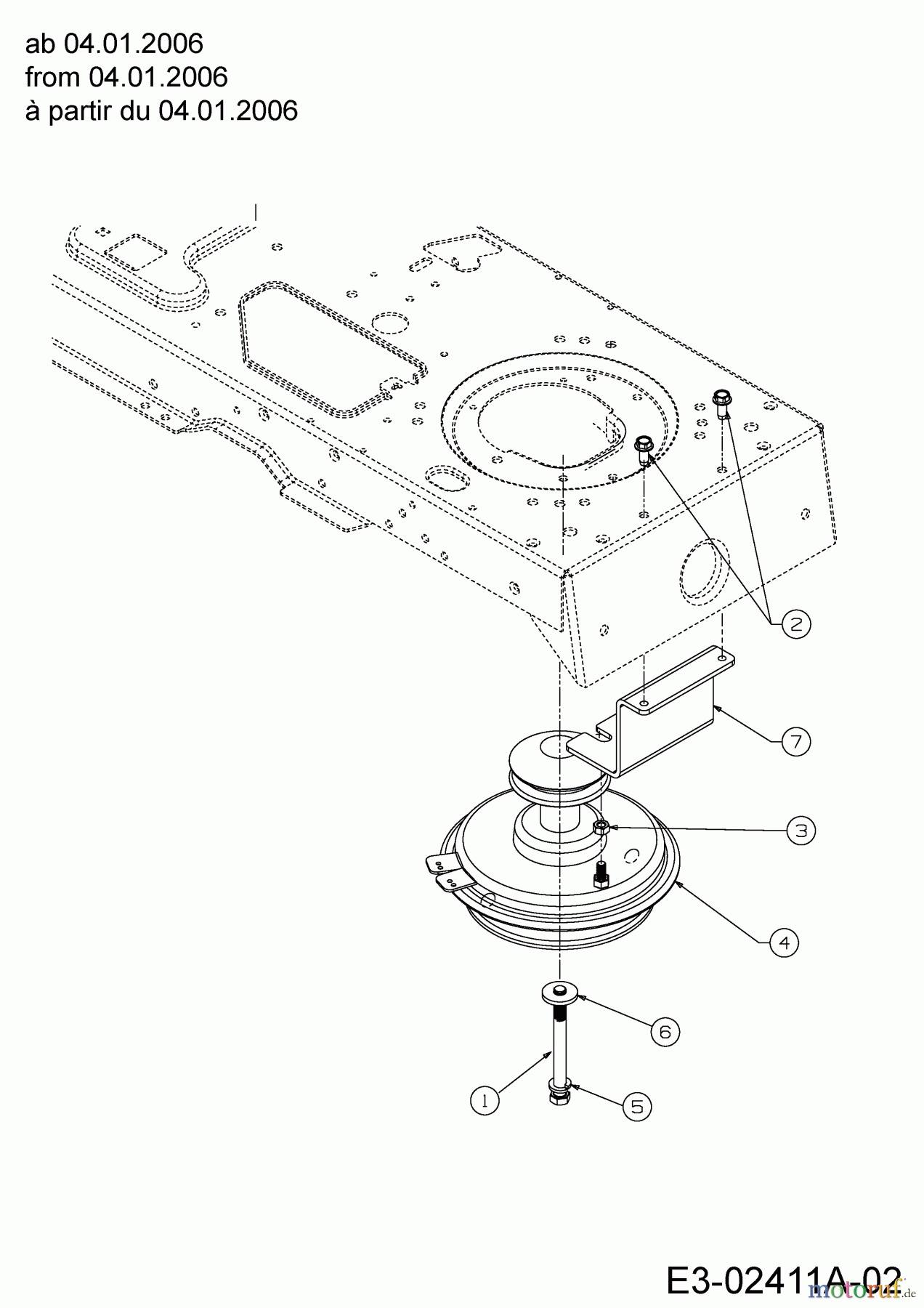 ab 04.01.2006
from 04.01.2006
à partir du 04.01.2006

2

7

3

4

6

1

5

E3-02411A-02

motoruf.de