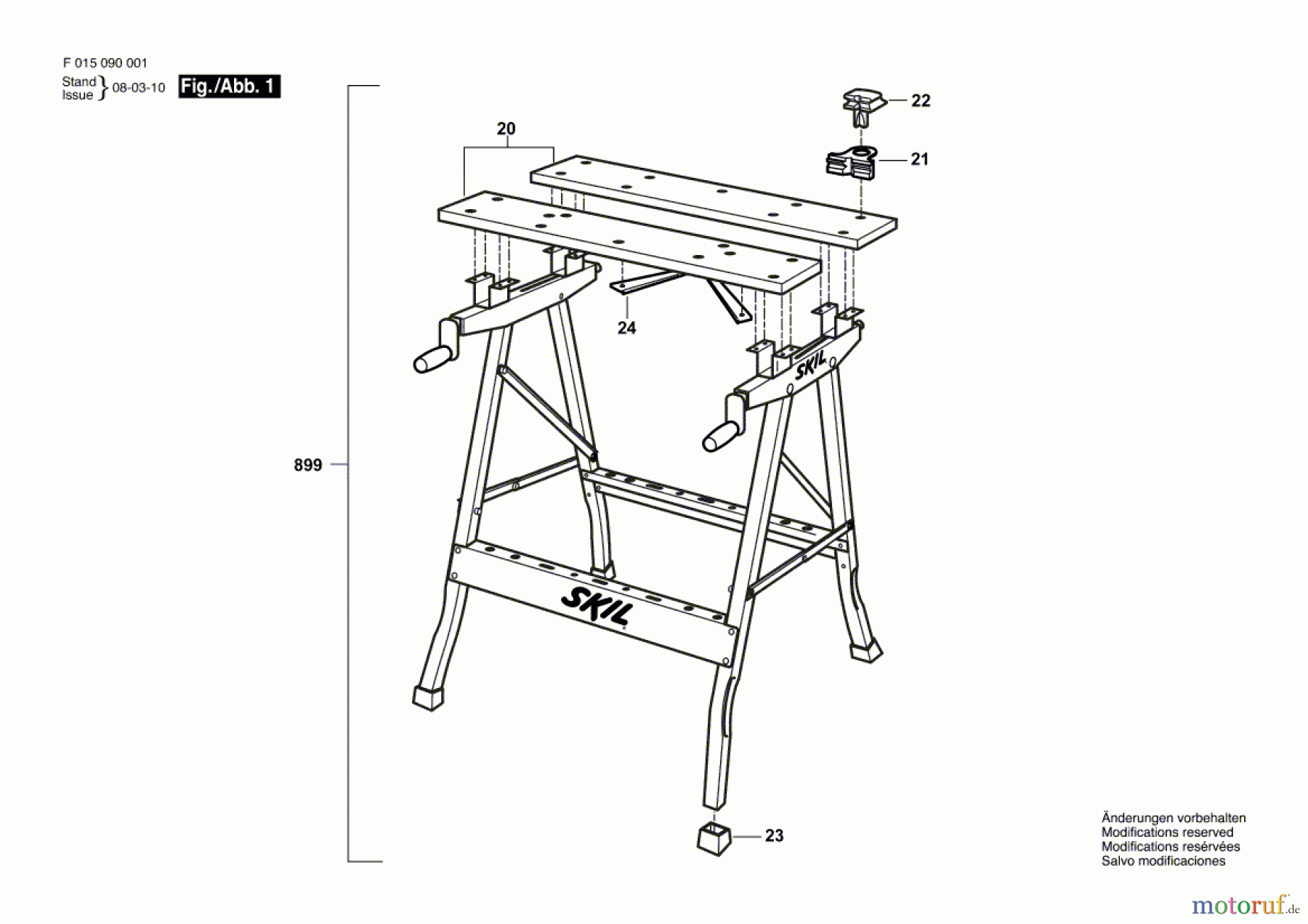 F 015 090 001

Stand
Issue } 08-03-10

Fig./Abb. 1

22

21

20

24

SKIL

899

SKIL

23

Änderungen vorbehalten
Modifications reserved
Modifications resérvées
Salvo modificaciones

motoruf.de