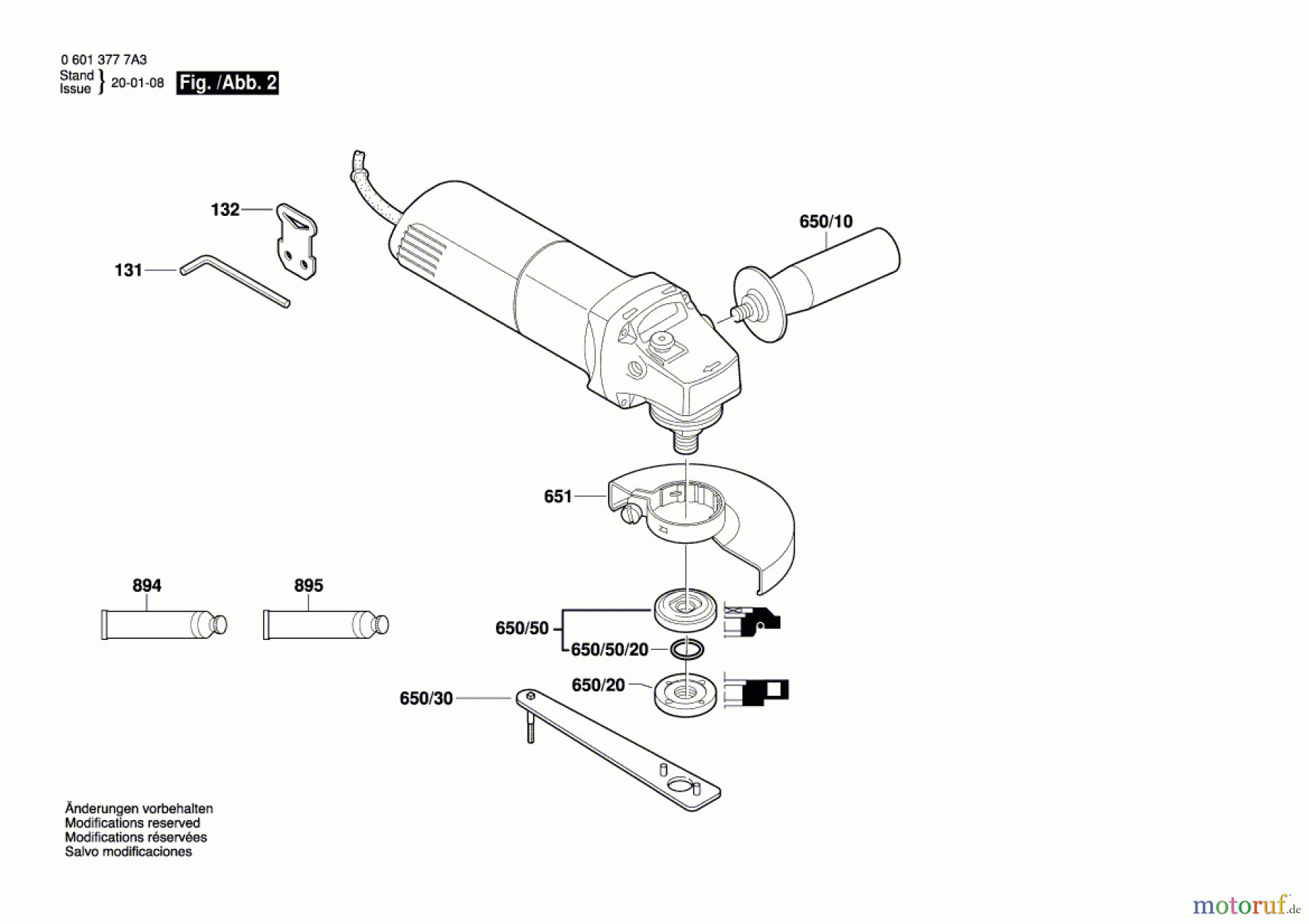 0 601 377 7A3
Stand
Issue } 20-01-08 Fig. /Abb. 2

132
131
650/10
651
894
895
650/50
650/50/20
650/20
650/30

Änderungen vorbehalten
Modifications reserved
Modifications réservées
Salvo modificaciones

motoruf.de