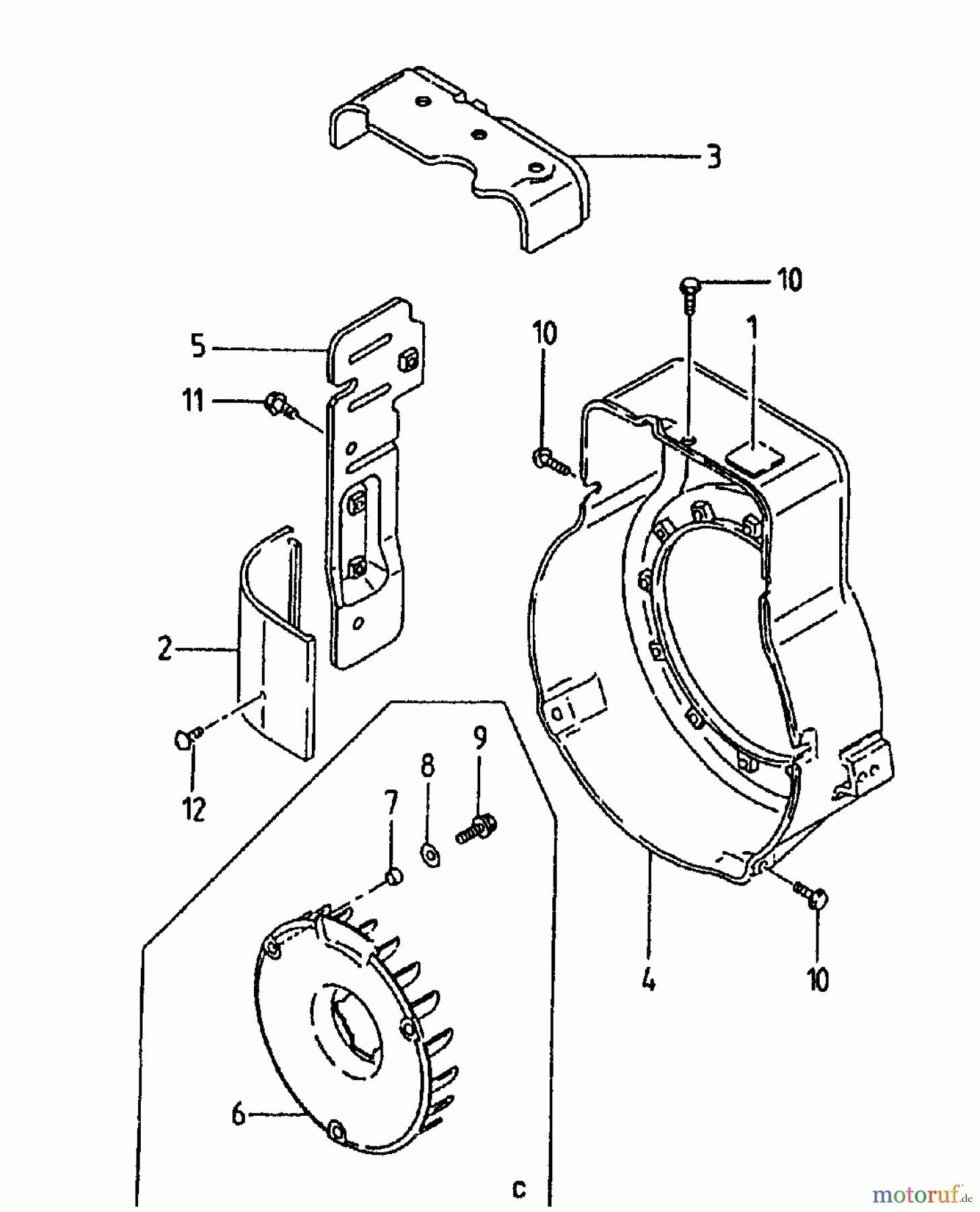 3

10

10

1

5

11

2

12

9

8

7

4

10

6

c

motoruf.de