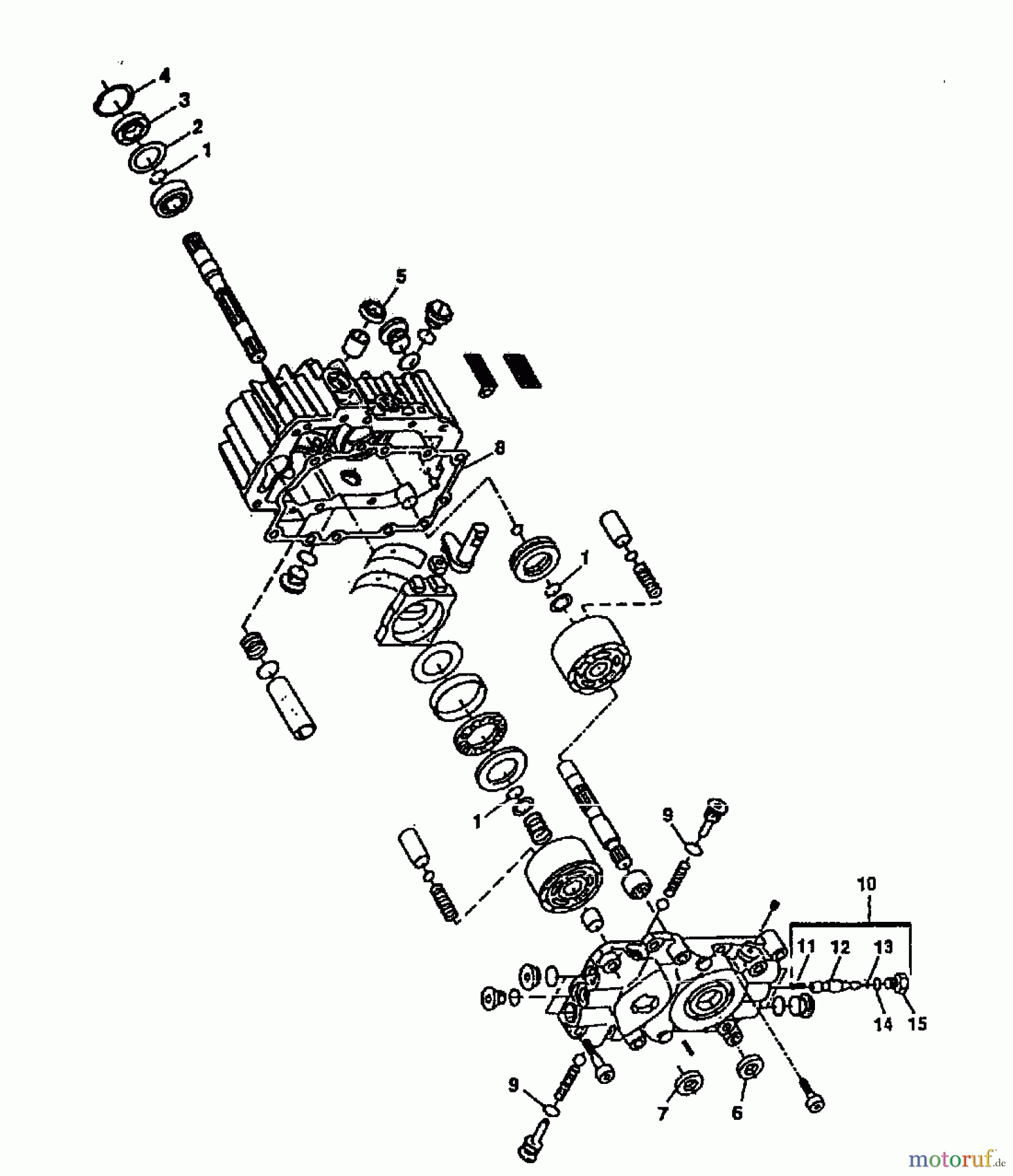 4
3
2
1
5
8
1
1
9
10
11
12
13
14
15
9
7
6
motoruf.de