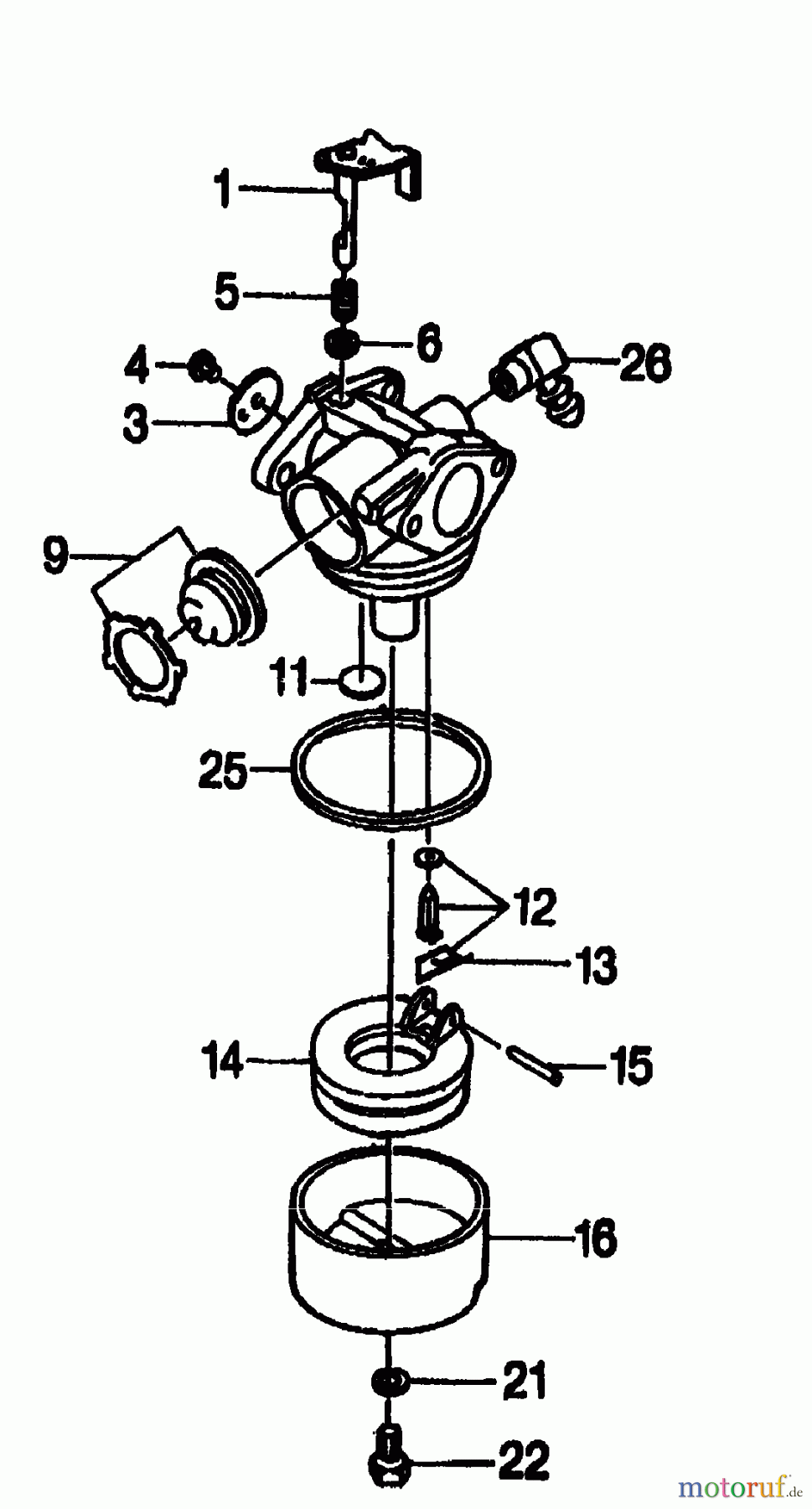 1
5
6
4
26
3
9
11
25
12
13
14
15
16
21
22
motoruf.de