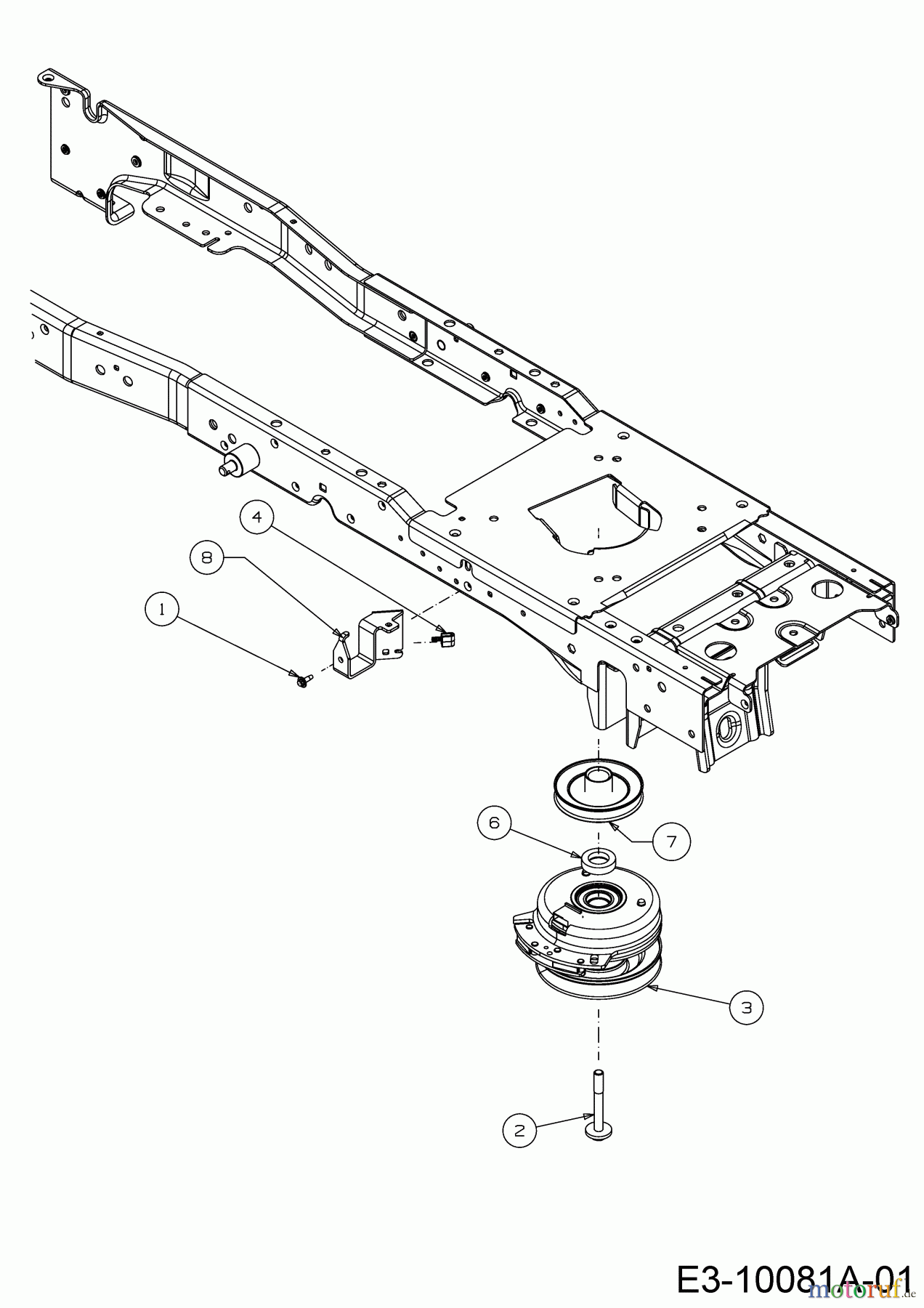 4
8
1
6
7
3
2
E3-10081A-01
motoruf.de