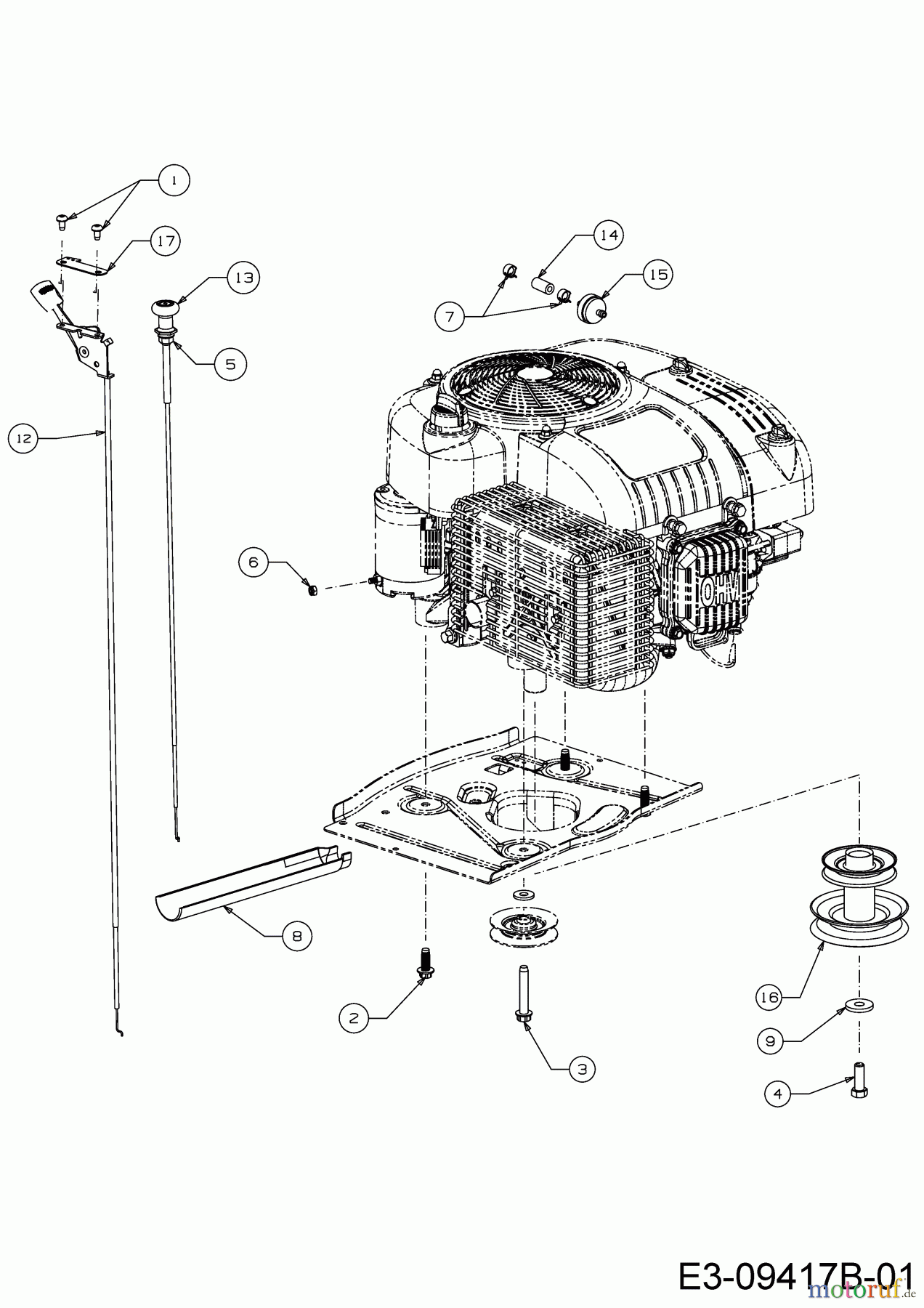 1
17
13
14
15
7
5
12
6
OHV
8
2
3
16
9
4
E3-09417B-01
motoruf.de